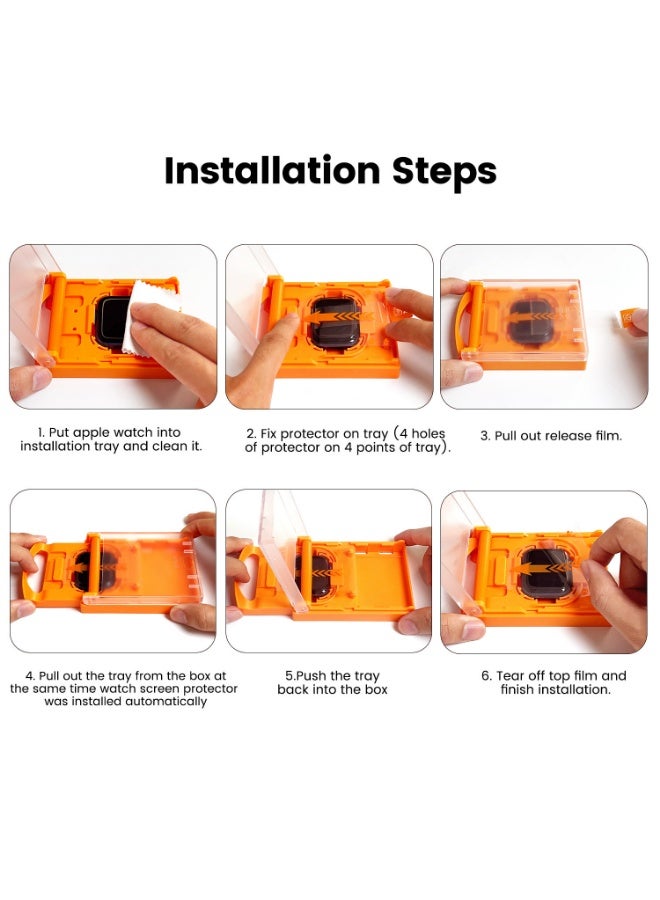 Installation Steps

1. Put apple watch into installation tray and clean it.

2. Fix protector on tray (4 holes of protector on 4 points of tray).

3. Pull out release film.

4. Pull out the tray from the box at the same time watch screen protector was installed automatically

5.Push the tray back into the box

6. Tear off top film and finish installation.