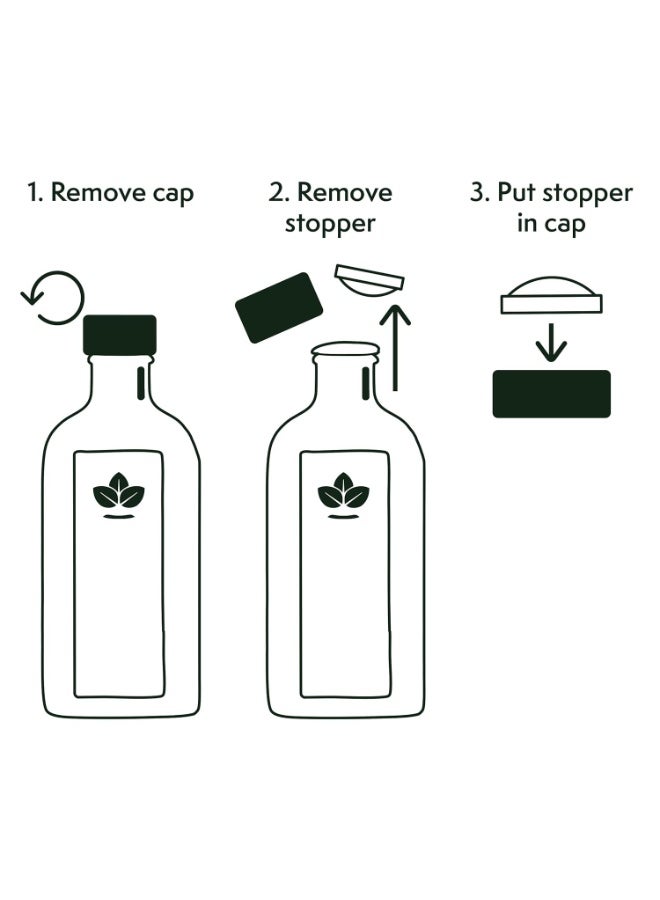 1. Remove cap

2. Remove stopper

3. Put stopper in cap