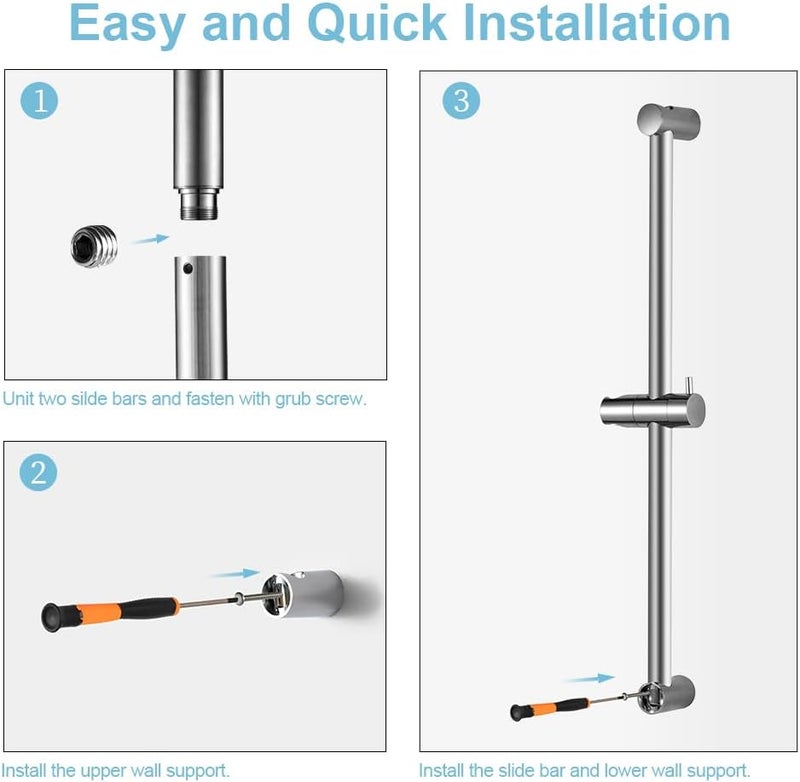 Easy and Quick Installation

1

Unit two silde bars and fasten with grub screw.

2

Install the upper wall support.

3

Install the slide bar and lower wall support.