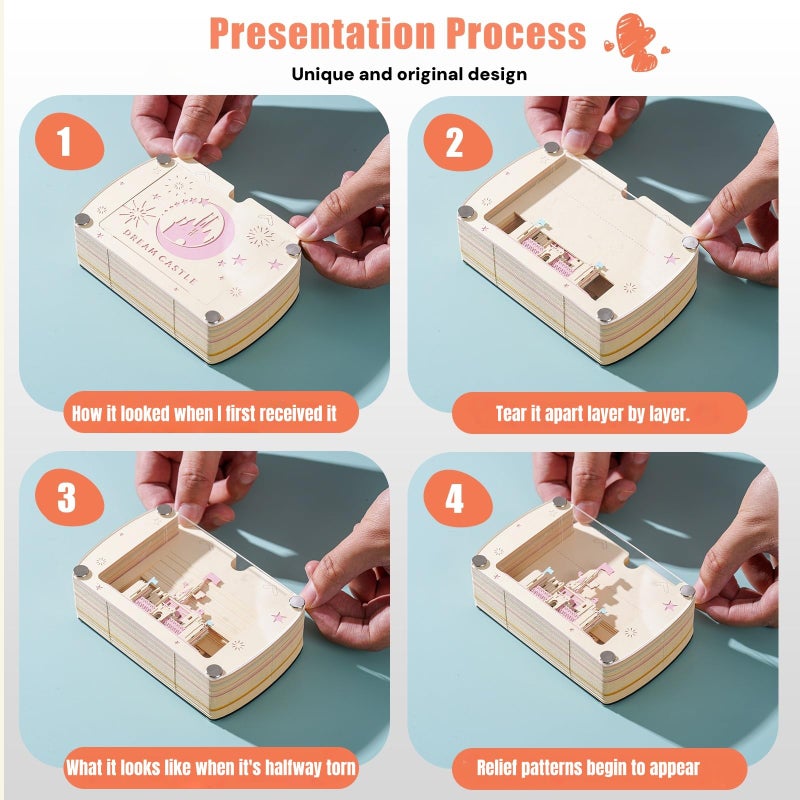 Presentation Process

Unique and original design

1

DREAM CASTLE

How it looked when I first received it

2

Tear it apart layer by layer.

3

What it looks like when it's halfway torn

4

Relief patterns begin to appear