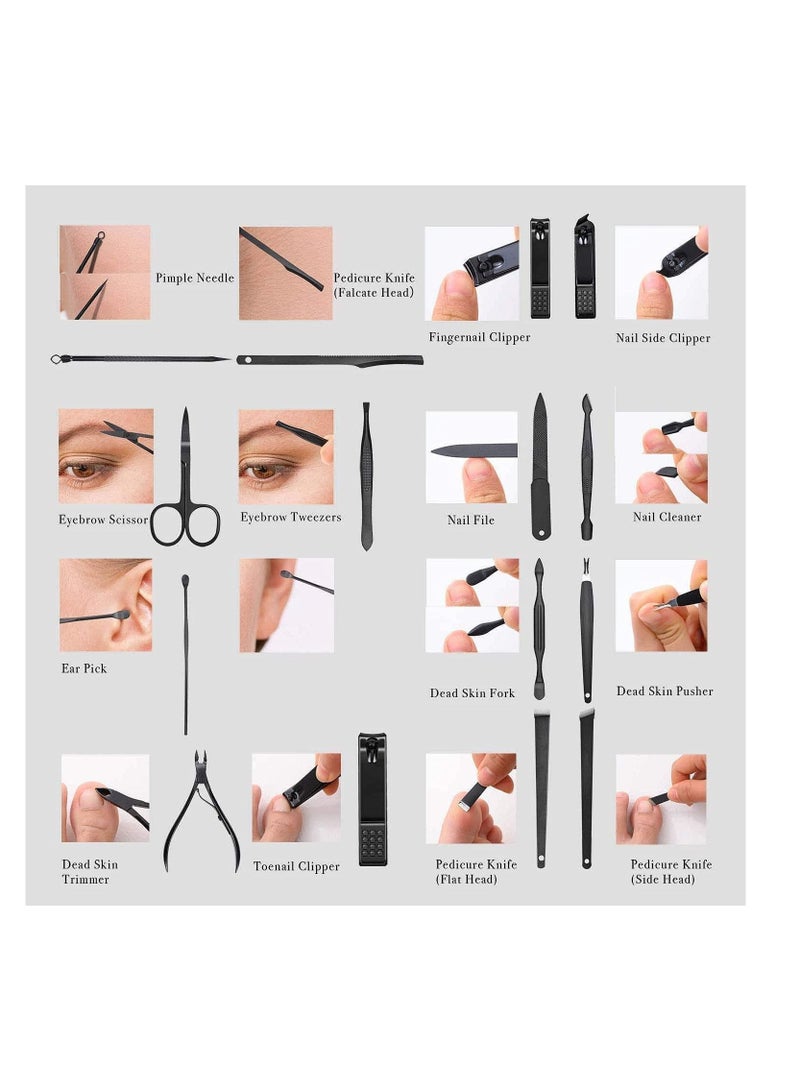 Pimple Needle

Pedicure Knife (Falcate Head)

Fingernail Clipper

Nail Side Clipper

Eyebrow Scissor

Eyebrow Tweezers

Nail File

Nail Cleaner

Ear Pick

Dead Skin Fork

Dead Skin Pusher

Dead Skin Trimmer

Toenail Clipper

Pedicure Knife (Flat Head)

Pedicure Knife (Side Head)