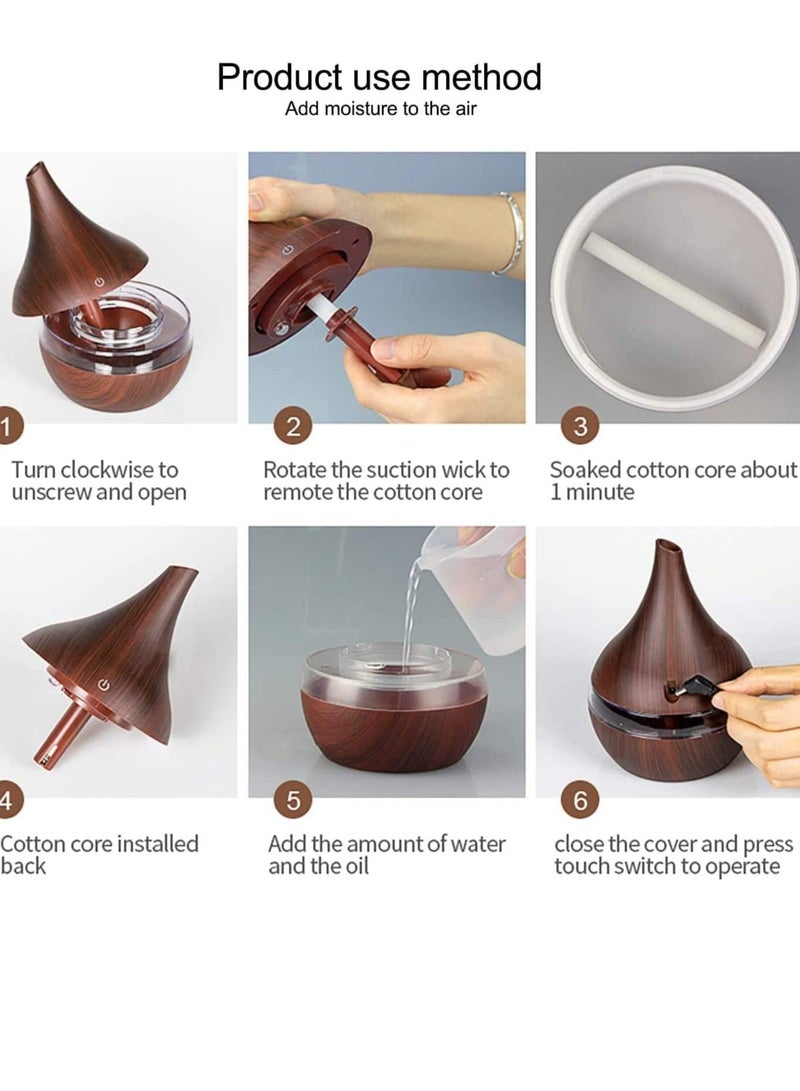 Product use method
Add moisture to the air

1
Turn clockwise to unscrew and open

2
Rotate the suction wick to remote the cotton core

3
Soaked cotton core about 1 minute

4
Cotton core installed back

5
Add the amount of water and the oil

6
close the cover and press touch switch to operate