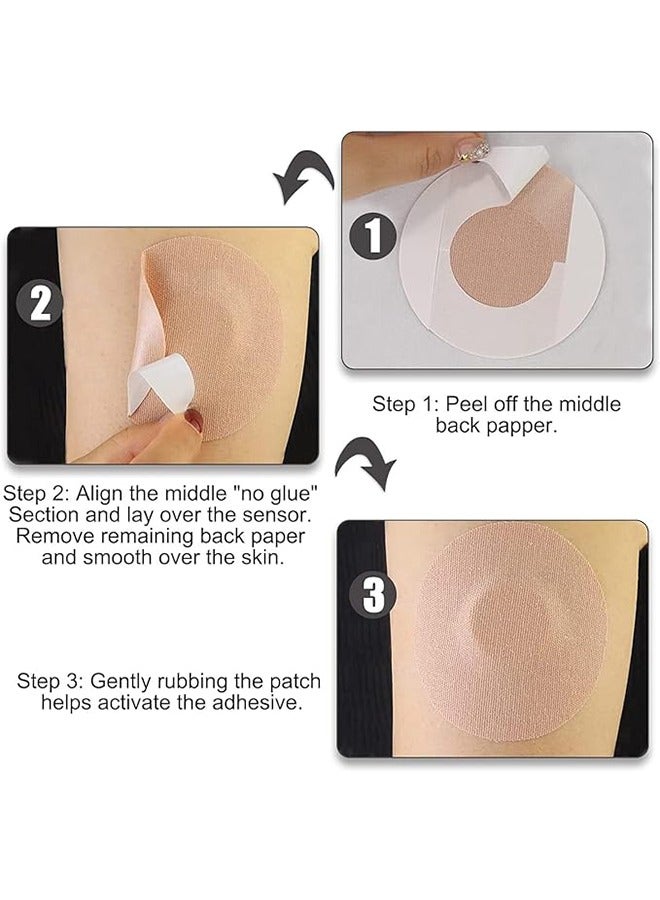 1

2

Step 1: Peel off the middle back papper.

Step 2: Align the middle "no glue" Section and lay over the sensor. Remove remaining back paper and smooth over the skin.

3

Step 3: Gently rubbing the patch helps activate the adhesive.