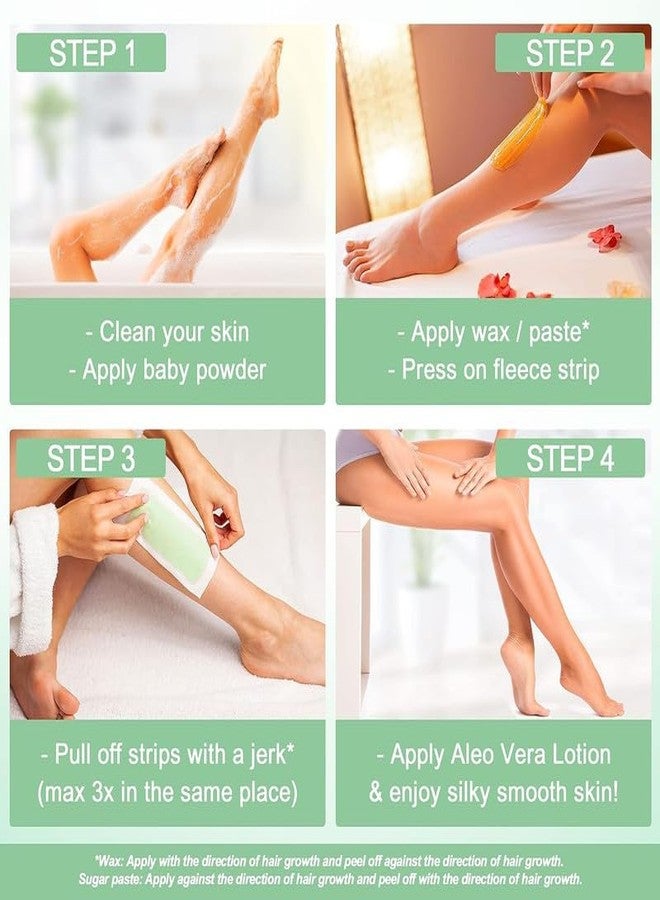 STEP 1

- Clean your skin
- Apply baby powder

STEP 2

- Apply wax / paste*
- Press on fleece strip

STEP 3

- Pull off strips with a jerk*
(max 3x in the same place)

STEP 4

- Apply Aleo Vera Lotion
& enjoy silky smooth skin!

*Wax: Apply with the direction of hair growth and peel off against the direction of hair growth.
Sugar paste: Apply against the direction of hair growth and peel off with the direction of hair growth.