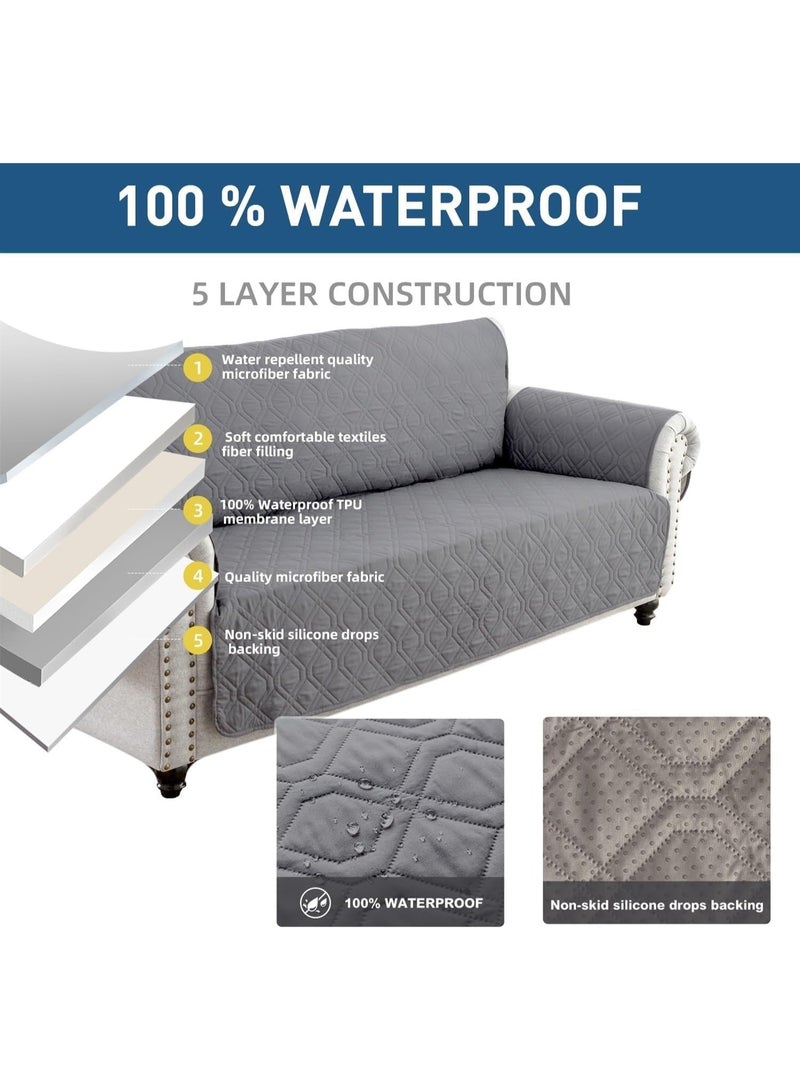 100 % WATERPROOF

5 LAYER CONSTRUCTION

1 Water repellent quality microfiber fabric

2 Soft comfortable textiles fiber filling

3 100% Waterproof TPU membrane layer

4 Quality microfiber fabric

5 Non-skid silicone drops backing

100% WATERPROOF

Non-skid silicone drops backing