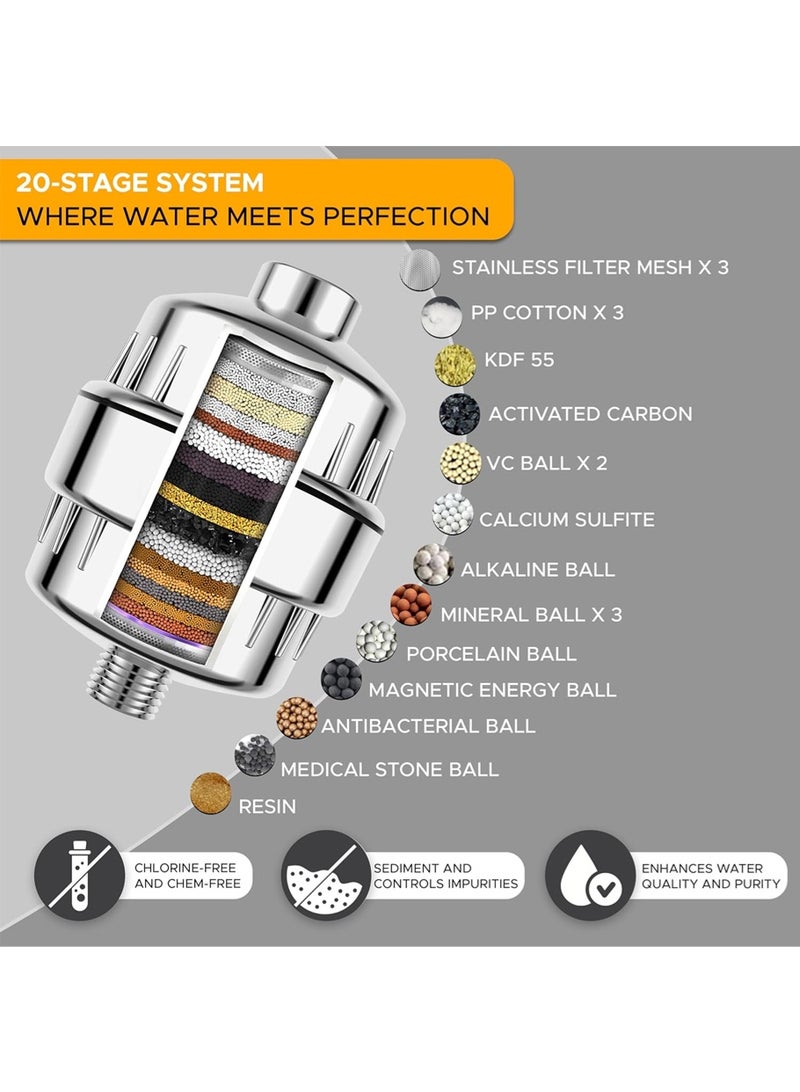 20-STAGE SYSTEM
WHERE WATER MEETS PERFECTION

STAINLESS FILTER MESH X 3
PP COTTON X 3
KDF 55
ACTIVATED CARBON
VC BALL X 2
CALCIUM SULFITE
ALKALINE BALL
MINERAL BALL X 3
PORCELAIN BALL
MAGNETIC ENERGY BALL
ANTIBACTERIAL BALL
MEDICAL STONE BALL
RESIN

CHLORINE-FREE AND CHEM-FREE

SEDIMENT AND CONTROLS IMPURITIES

ENHANCES WATER QUALITY AND PURITY