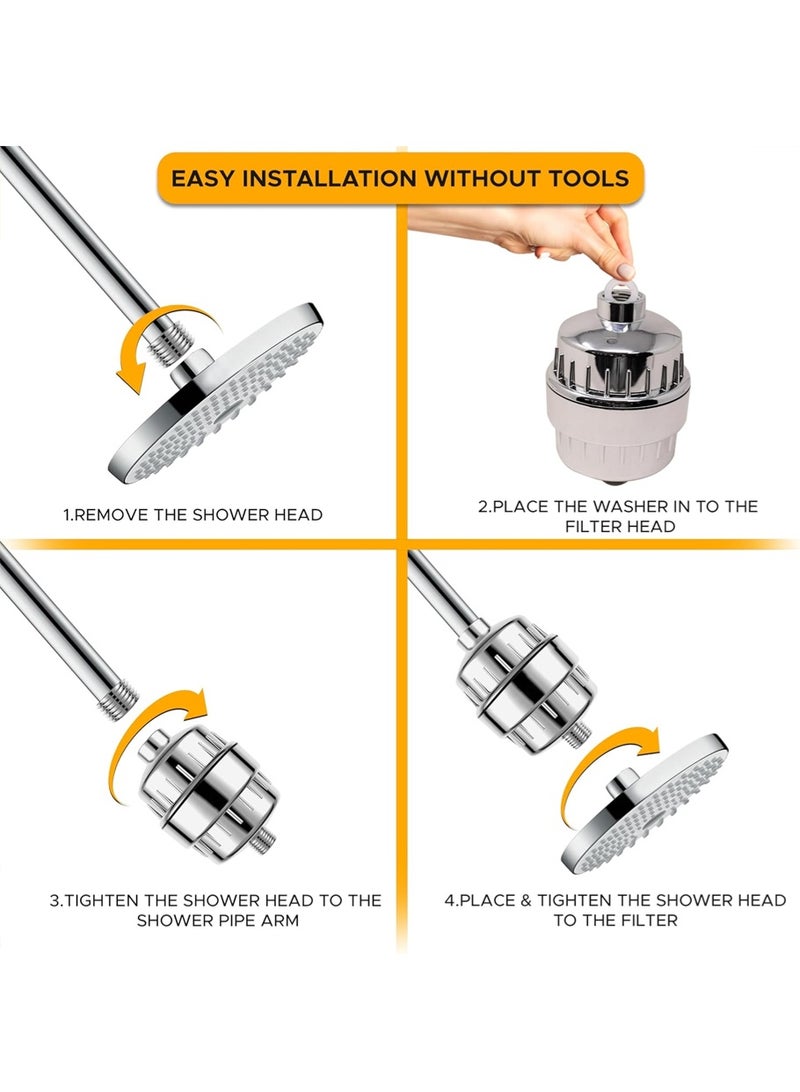 EASY INSTALLATION WITHOUT TOOLS

1.REMOVE THE SHOWER HEAD

2.PLACE THE WASHER IN TO THE FILTER HEAD

3.TIGHTEN THE SHOWER HEAD TO THE SHOWER PIPE ARM

4.PLACE & TIGHTEN THE SHOWER HEAD TO THE FILTER