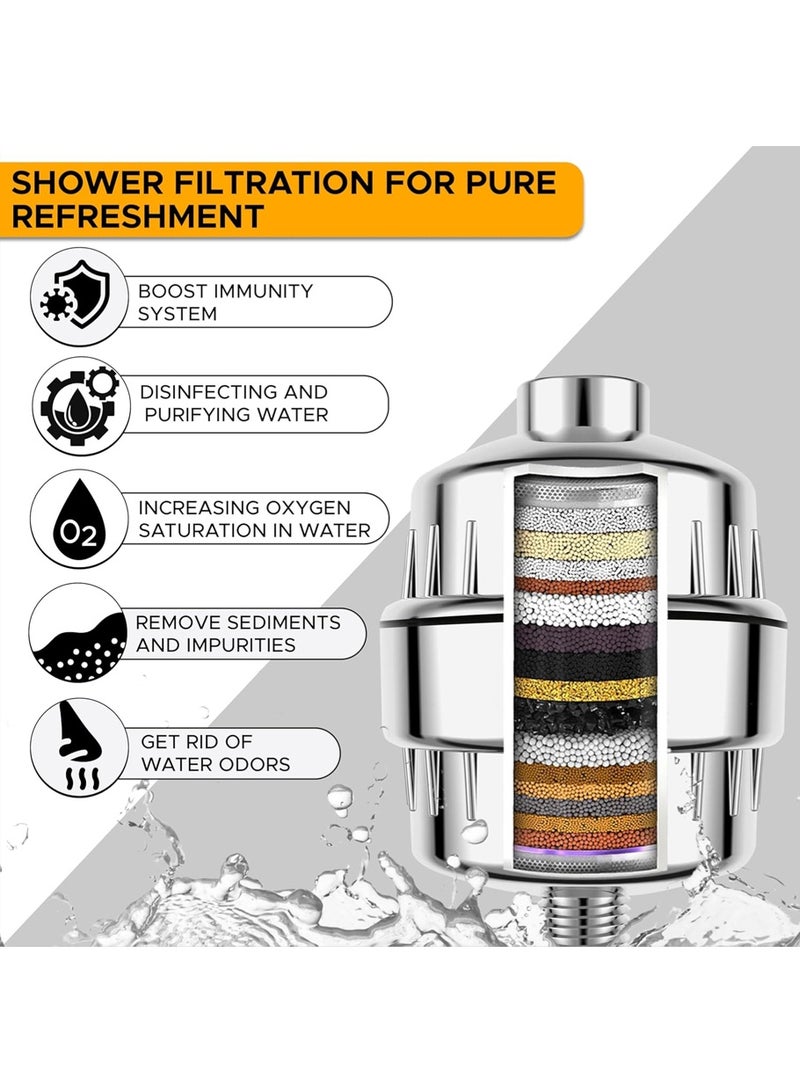 SHOWER FILTRATION FOR PURE REFRESHMENT

BOOST IMMUNITY SYSTEM

DISINFECTING AND PURIFYING WATER

$O_2$

INCREASING OXYGEN SATURATION IN WATER

REMOVE SEDIMENTS AND IMPURITIES

GET RID OF WATER ODORS