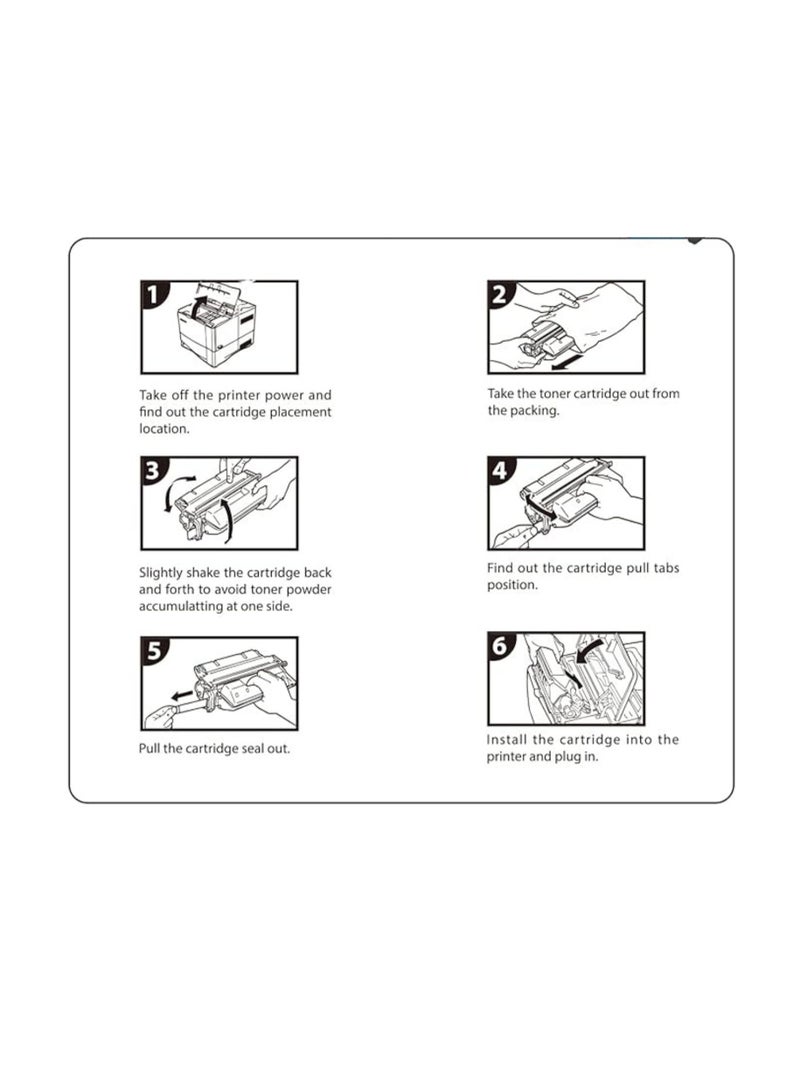 1

Take off the printer power and find out the cartridge placement location.

2

Take the toner cartridge out from the packing.

3

Slightly shake the cartridge back and forth to avoid toner powder accumulatting at one side.

4

Find out the cartridge pull tabs position.

5

Pull the cartridge seal out.

6

Install the cartridge into the printer and plug in.