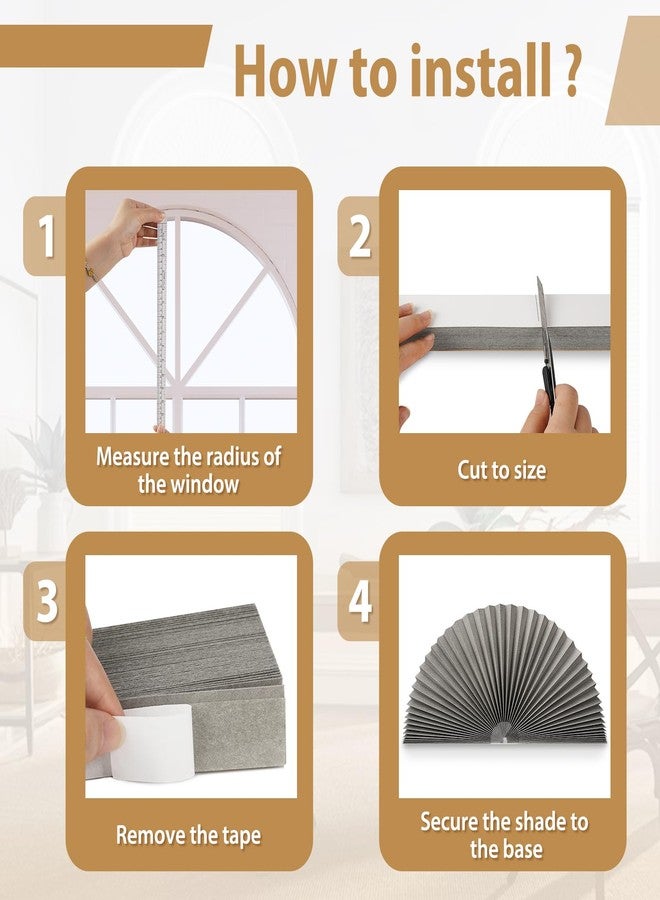 How to install ?

1

Measure the radius of the window

2

Cut to size

3

Remove the tape

4

Secure the shade to the base