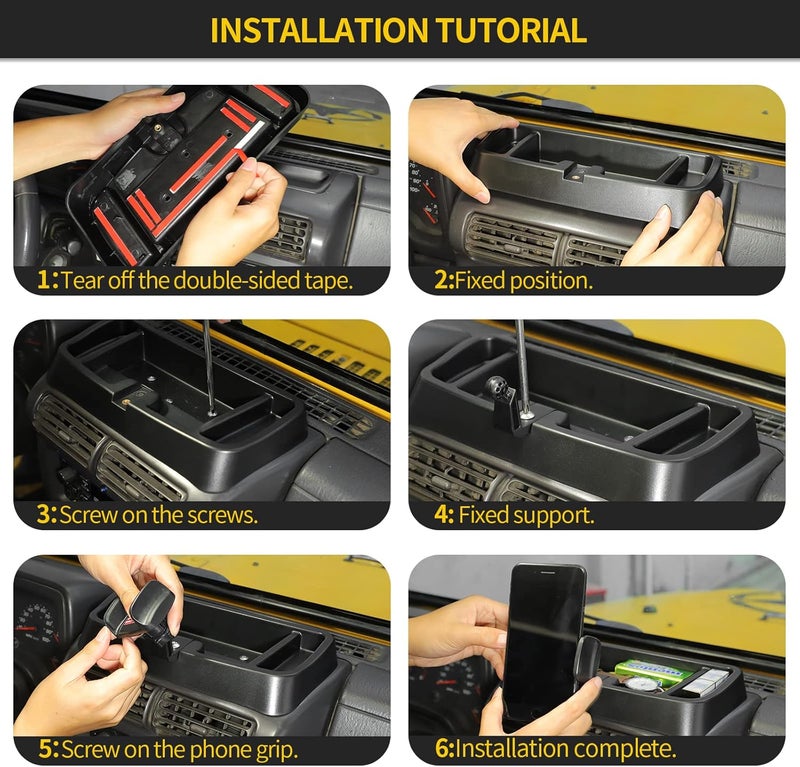 INSTALLATION TUTORIAL

1:Tear off the double-sided tape.

2:Fixed position.

3:Screw on the screws.

4: Fixed support.

5:Screw on the phone grip.

6:Installation complete.