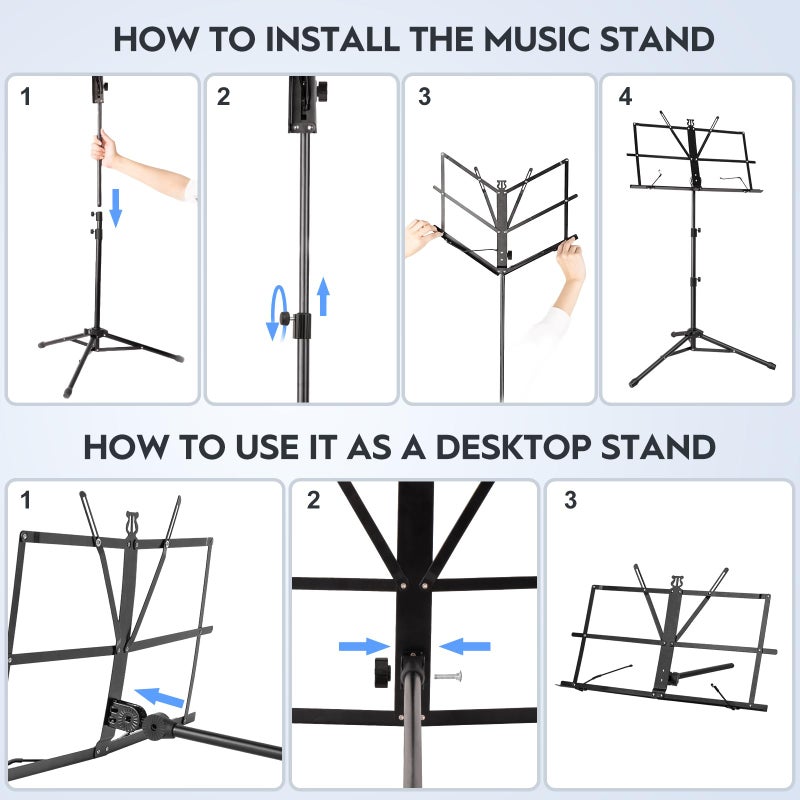 HOW TO INSTALL THE MUSIC STAND

1

2

3

4

HOW TO USE IT AS A DESKTOP STAND

1

2

3