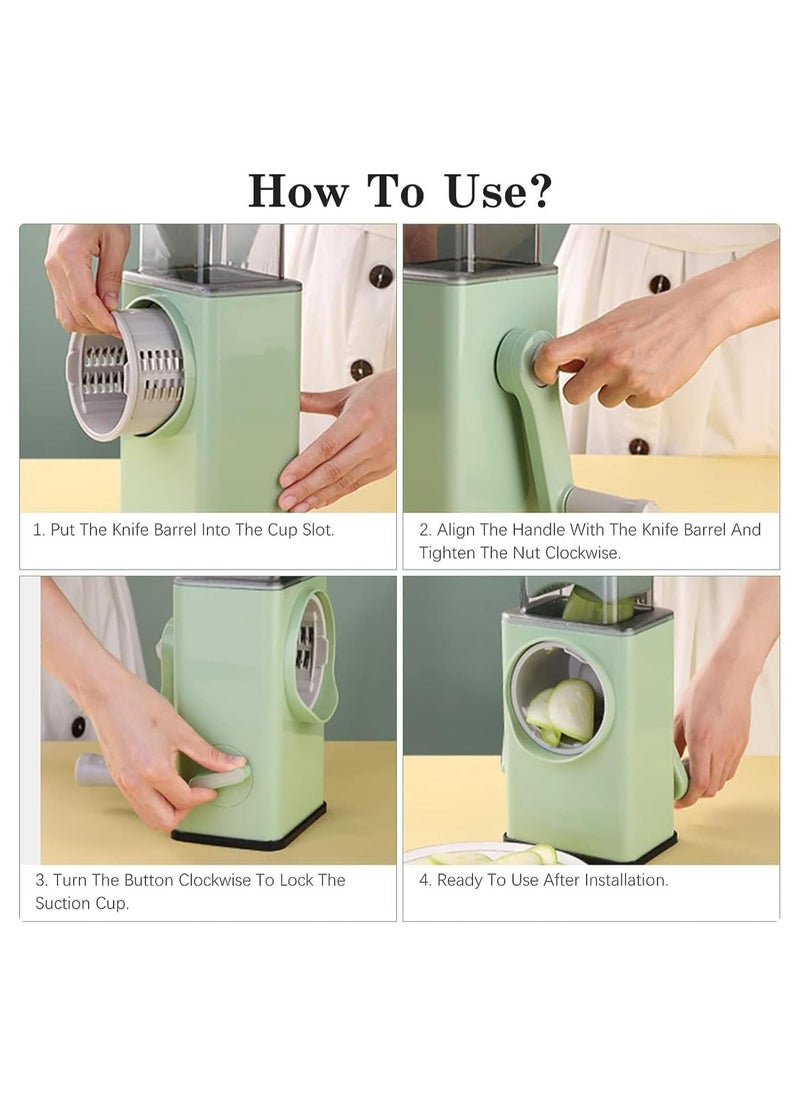 How To Use?

1. Put The Knife Barrel Into The Cup Slot.

2. Align The Handle With The Knife Barrel And Tighten The Nut Clockwise.

3. Turn The Button Clockwise To Lock The Suction Cup.

4. Ready To Use After Installation.