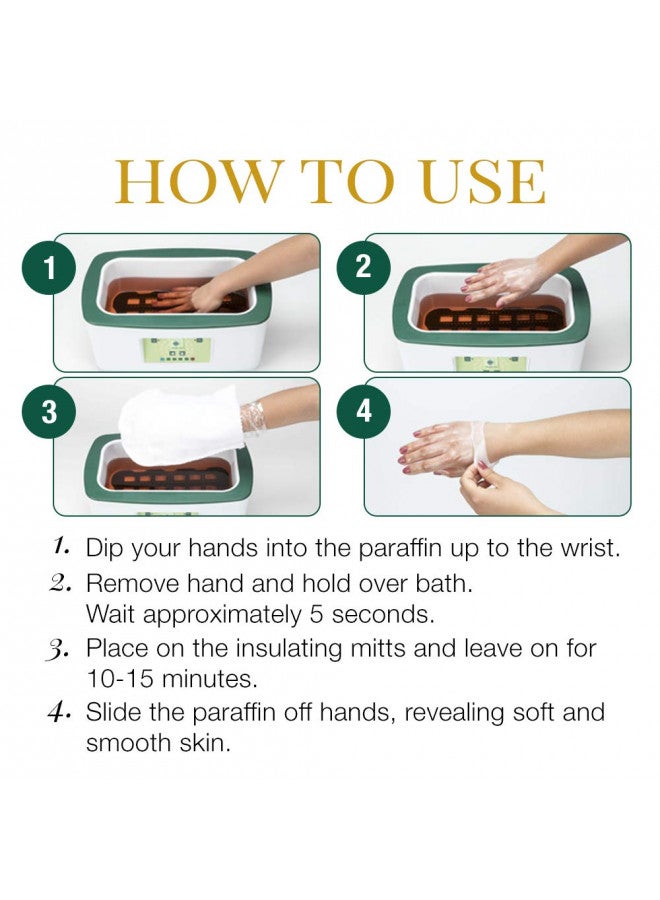 HOW TO USE

1

2

3

4

1. Dip your hands into the paraffin up to the wrist.

2. Remove hand and hold over bath. Wait approximately 5 seconds.

3. Place on the insulating mitts and leave on for 10-15 minutes.

4. Slide the paraffin off hands, revealing soft and smooth skin.