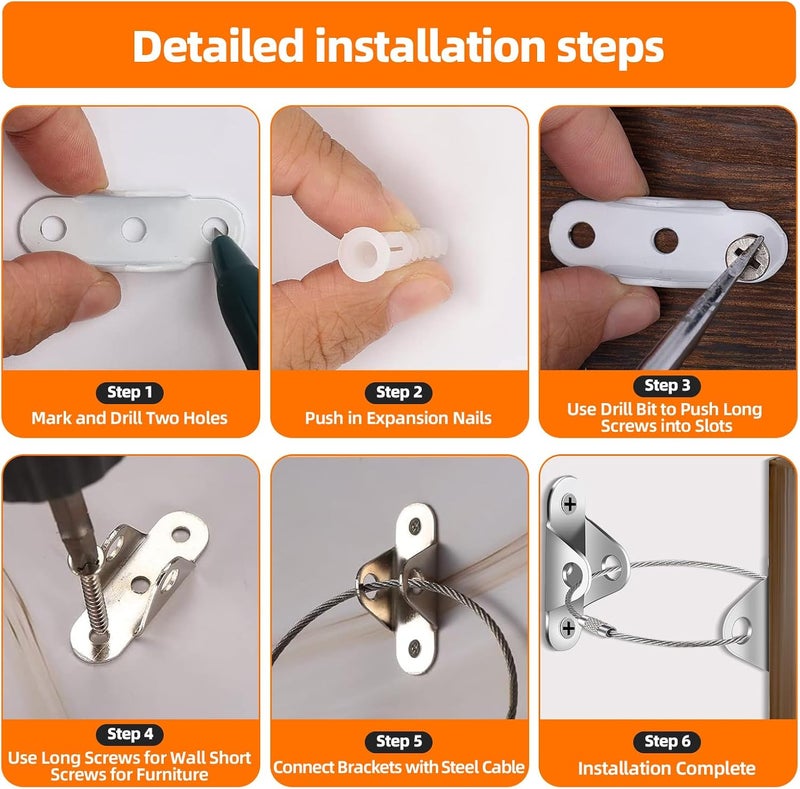 Detailed installation steps

Step 1
Mark and Drill Two Holes

Step 2
Push in Expansion Nails

Step 3
Use Drill Bit to Push Long Screws into Slots

Step 4
Use Long Screws for Wall Short Screws for Furniture

Step 5
Connect Brackets with Steel Cable

Step 6
Installation Complete