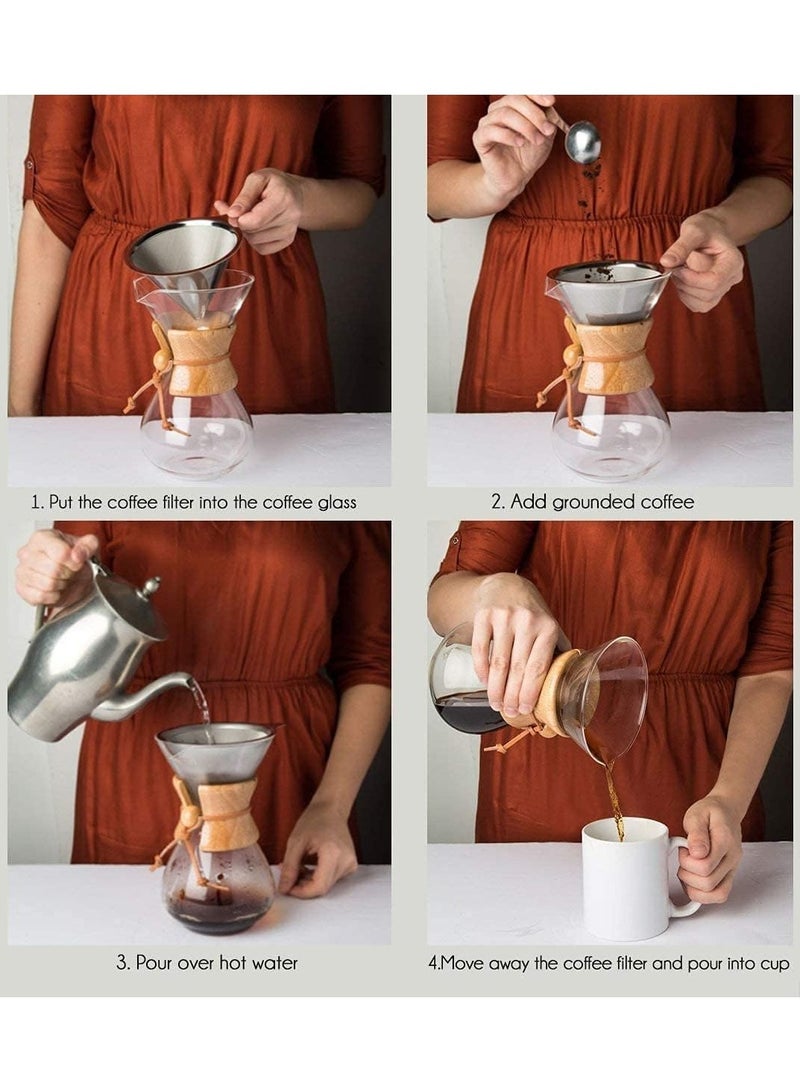 1. Put the coffee filter into the coffee glass

2. Add grounded coffee

3. Pour over hot water

4.Move away the coffee filter and pour into cup