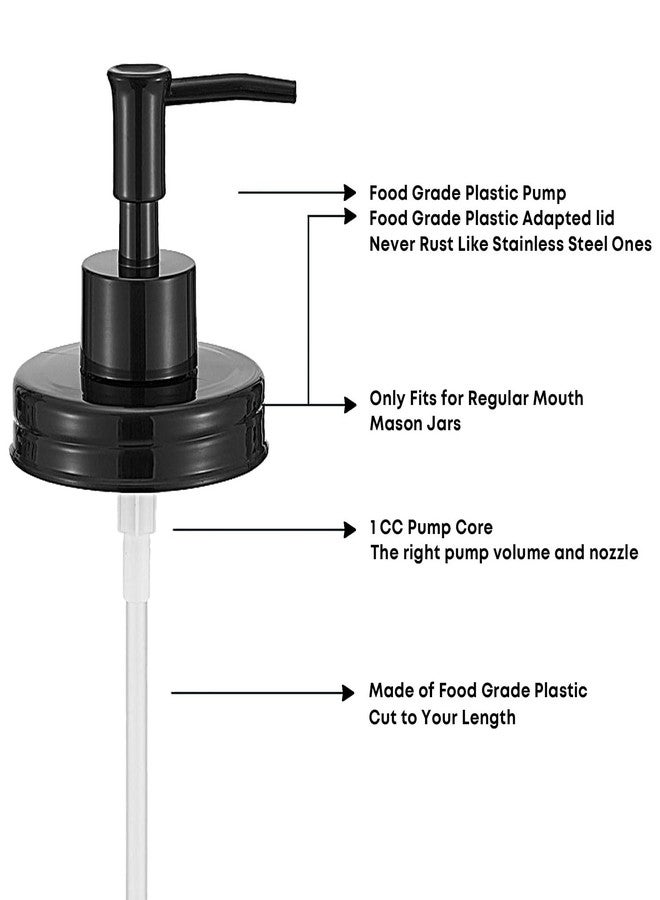 Food Grade Plastic Pump
Food Grade Plastic Adapted lid
Never Rust Like Stainless Steel Ones

Only Fits for Regular Mouth
Mason Jars

1 CC Pump Core
The right pump volume and nozzle

Made of Food Grade Plastic
Cut to Your Length