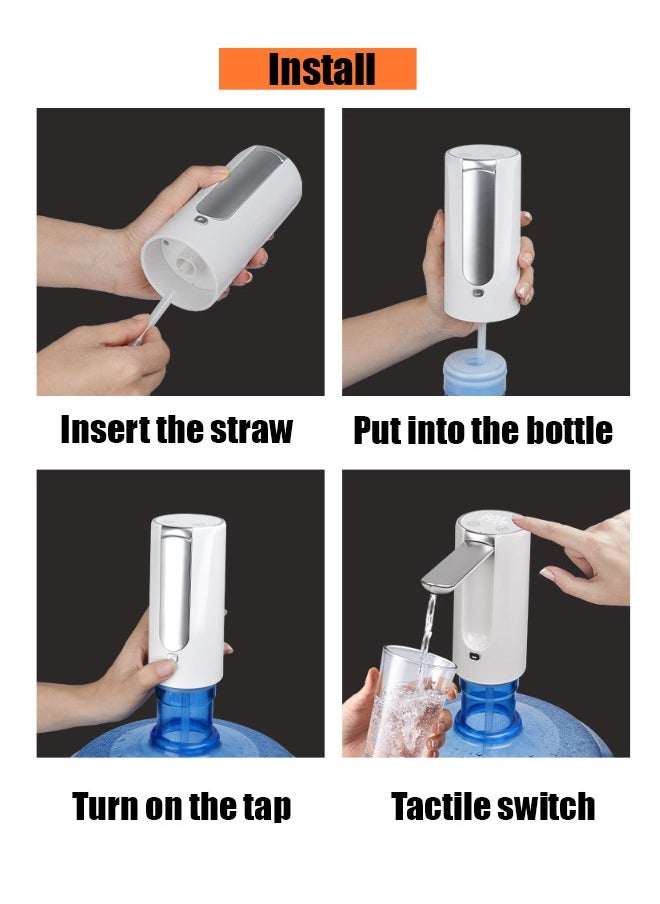 Install

Insert the straw

Put into the bottle

Turn on the tap

Tactile switch