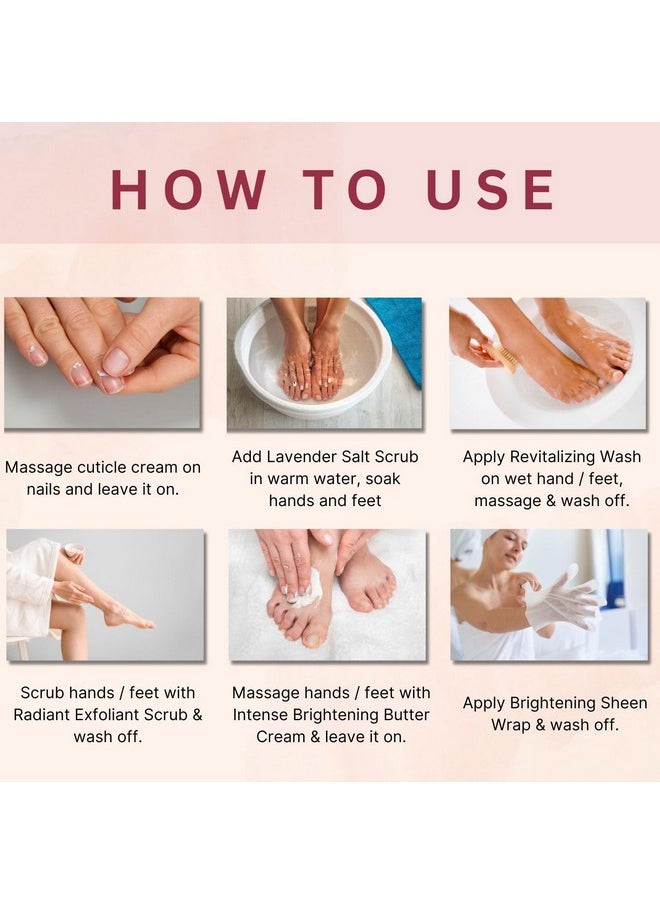 HOW TO USE

Massage cuticle cream on nails and leave it on.

Add Lavender Salt Scrub in warm water, soak hands and feet

Apply Revitalizing Wash on wet hand / feet, massage & wash off.

Scrub hands / feet with Radiant Exfoliant Scrub & wash off.

Massage hands / feet with Intense Brightening Butter Cream & leave it on.

Apply Brightening Sheen Wrap & wash off.