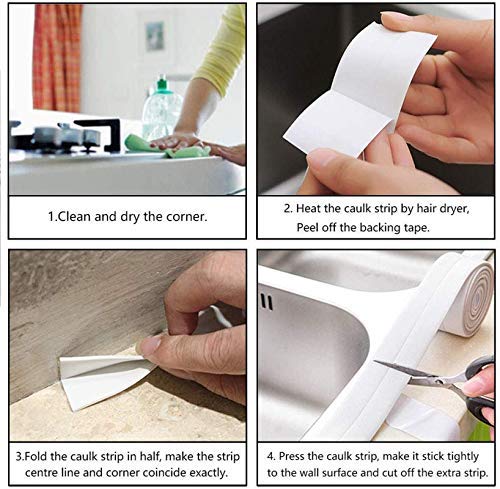 1.Clean and dry the corner.

2. Heat the caulk strip by hair dryer, Peel off the backing tape.

3.Fold the caulk strip in half, make the strip centre line and corner coincide exactly.

4. Press the caulk strip, make it stick tightly to the wall surface and cut off the extra strip.