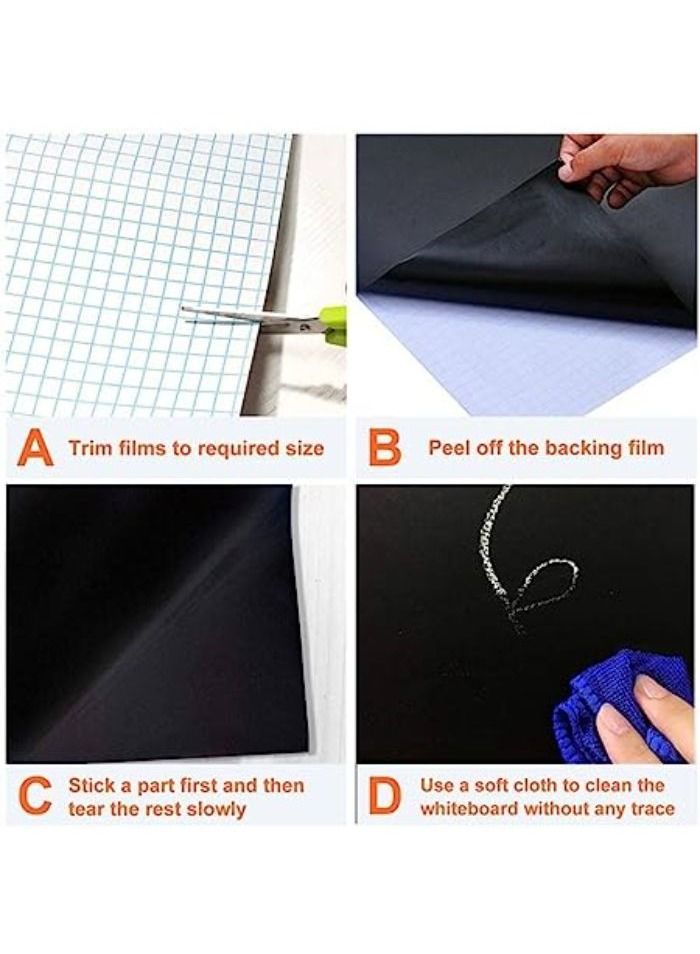 A Trim films to required size

B Peel off the backing film

C Stick a part first and then tear the rest slowly

D Use a soft cloth to clean the whiteboard without any trace