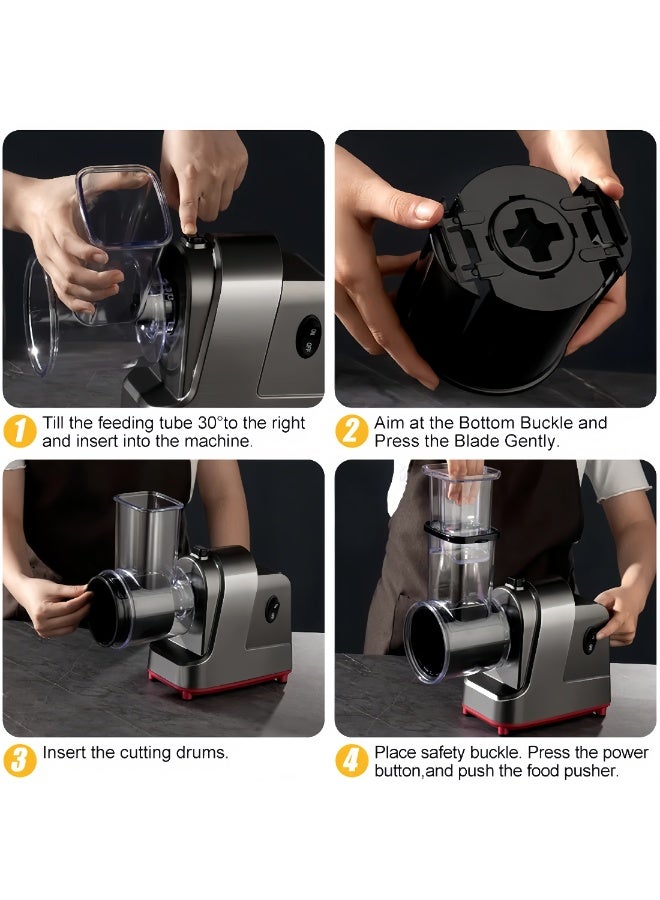 1 Till the feeding tube 30°to the right and insert into the machine.

2 Aim at the Bottom Buckle and Press the Blade Gently.

3 Insert the cutting drums.

4 Place safety buckle. Press the power button,and push the food pusher.