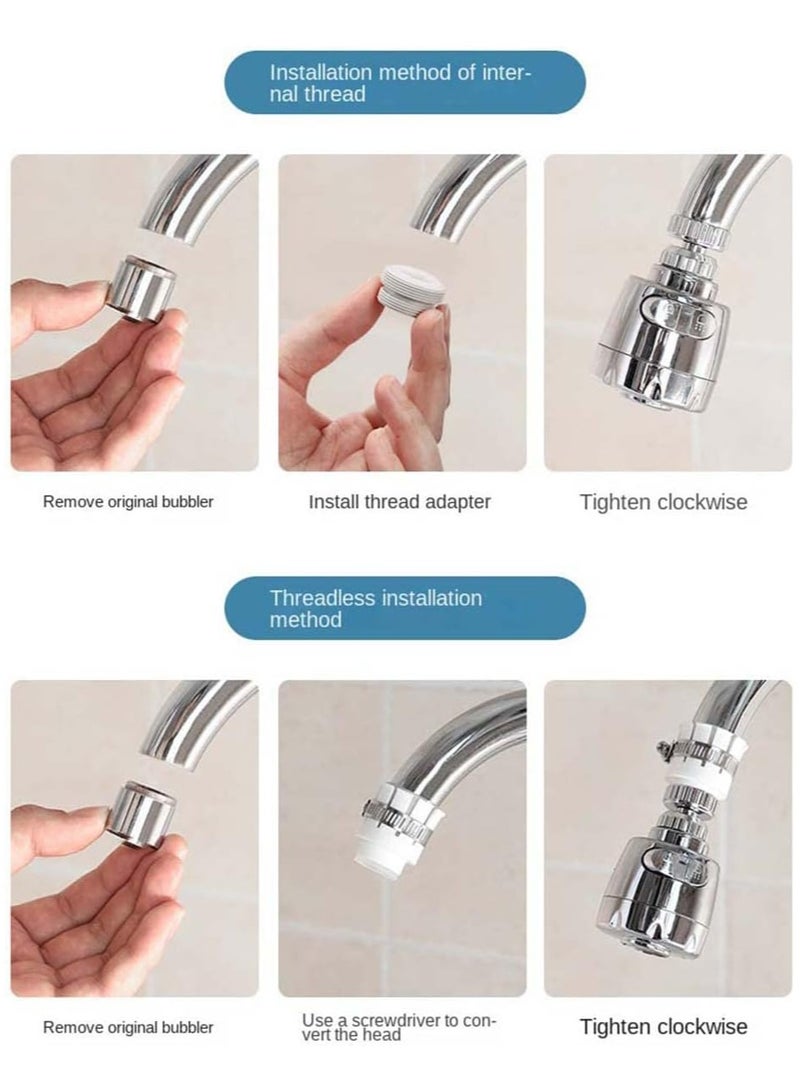 Installation method of internal thread

Remove original bubbler

Install thread adapter

Tighten clockwise

Threadless installation method

Remove original bubbler

Use a screwdriver to convert the head

Tighten clockwise