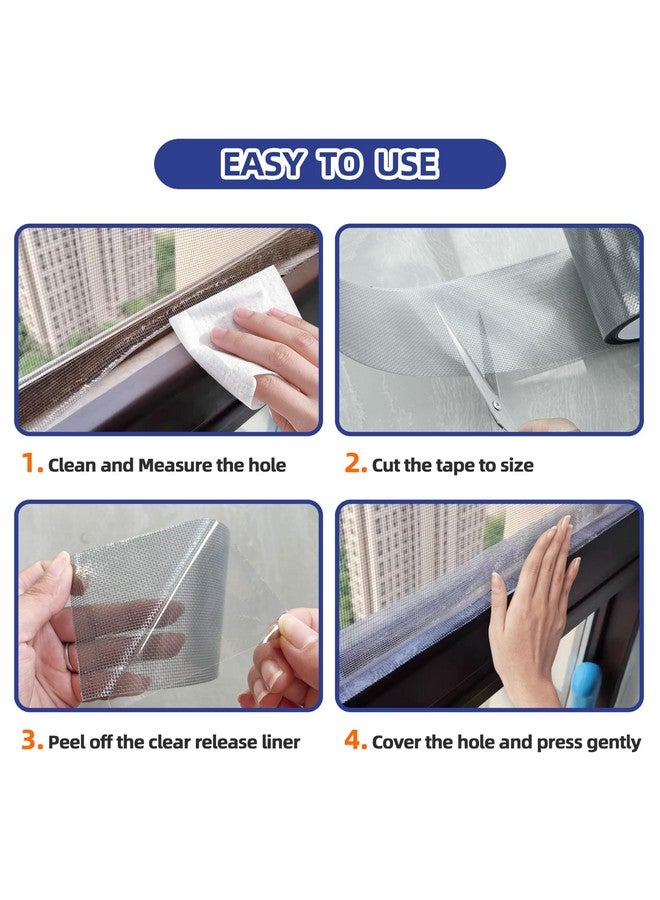 EASY TO USE

1. Clean and Measure the hole

2. Cut the tape to size

3. Peel off the clear release liner

4. Cover the hole and press gently