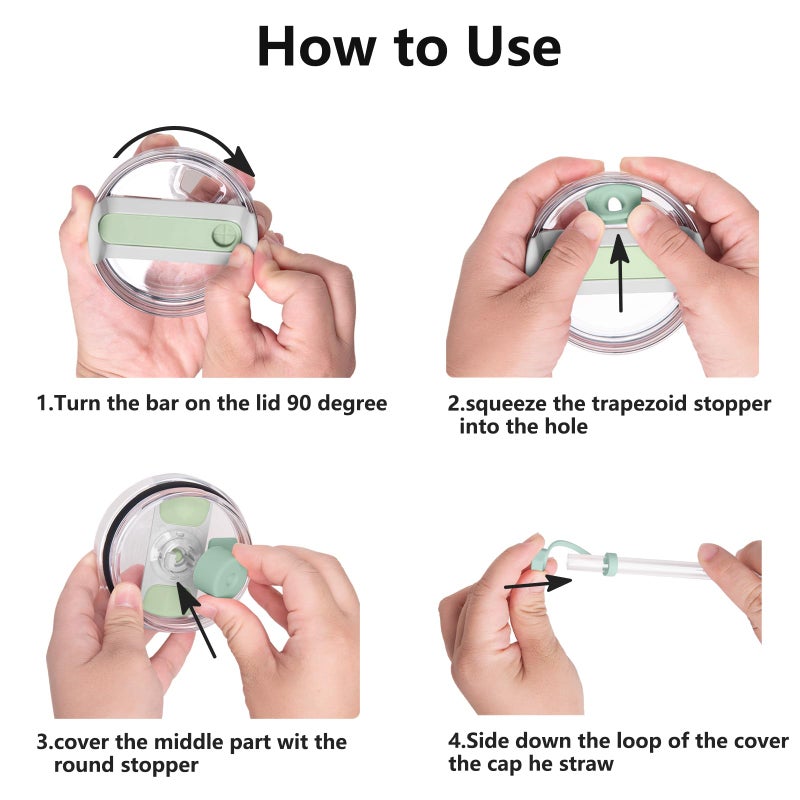 How to Use

1.Turn the bar on the lid 90 degree

2.squeeze the trapezoid stopper into the hole

3.cover the middle part wit the round stopper

4.Side down the loop of the cover the cap he straw