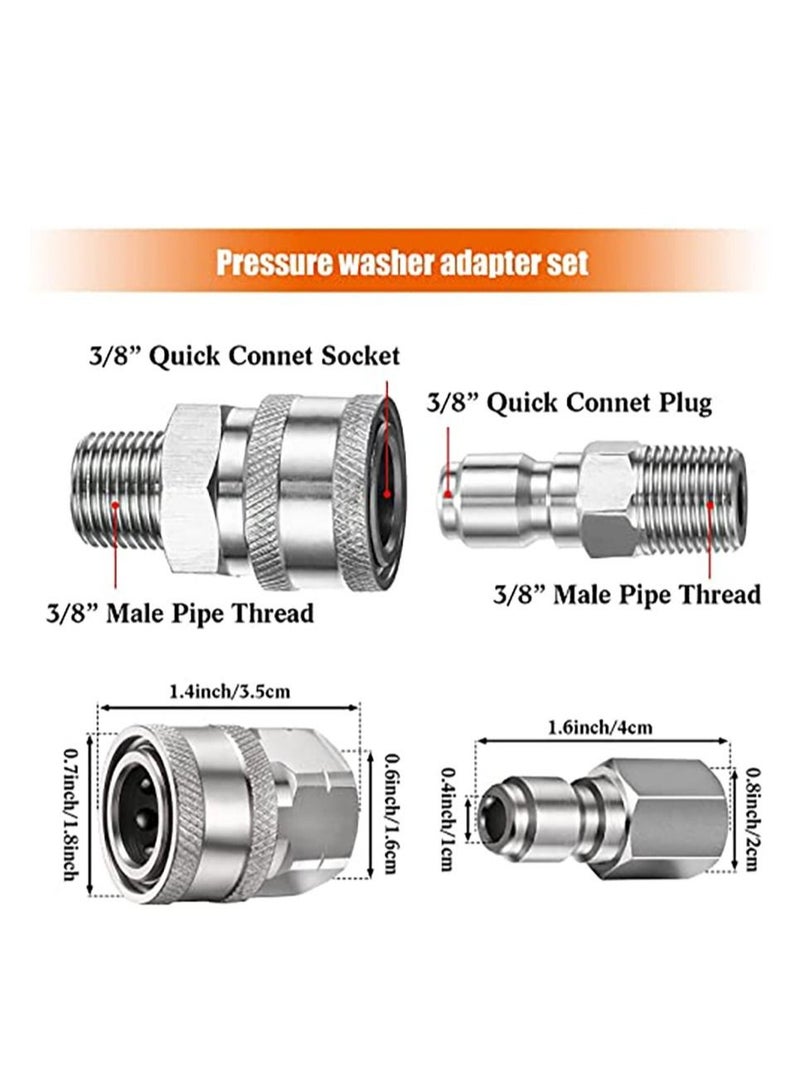 Pressure washer adapter set

3/8” Quick Connet Socket

3/8” Quick Connet Plug

3/8” Male Pipe Thread

3/8” Male Pipe Thread

1.4inch/3.5cm

0.7inch/1.8inch

0.6inch/1.6cm

1.6inch/4cm

0.4inch/1cm

0.8inch/2cm