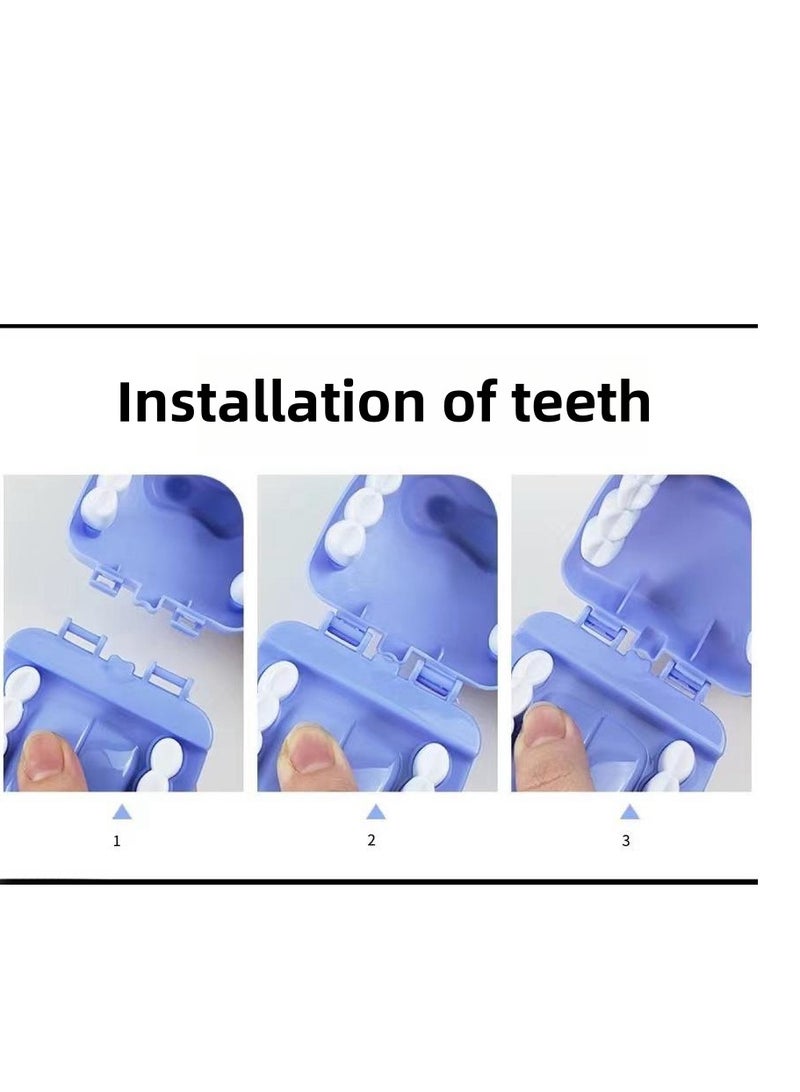 Installation of teeth

1

2

3