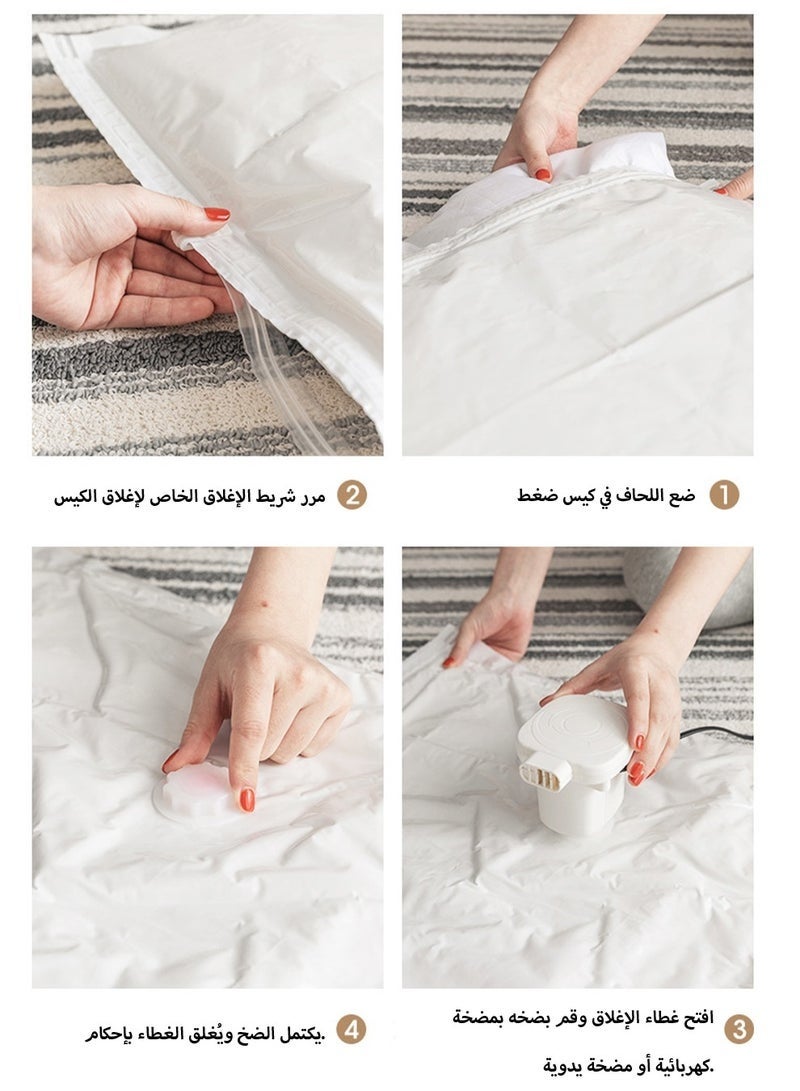 1 ضع اللحاف في كيس ضغط

2 مرر شريط الإغلاق الخاص لإغلاق الكيس

3 افتح غطاء الإغلاق وقم بضخه بمضخة كهربائية أو مضخة يدوية.

4 يكتمل الضخ ويُغلق الغطاء بإحكام.