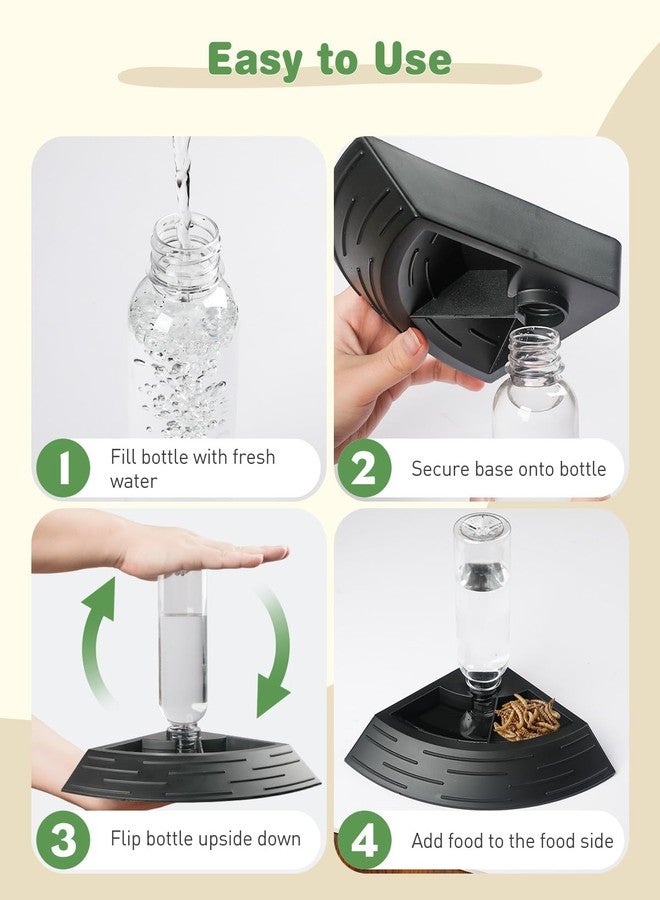 Easy to Use

1 Fill bottle with fresh water

2 Secure base onto bottle

3 Flip bottle upside down

4 Add food to the food side