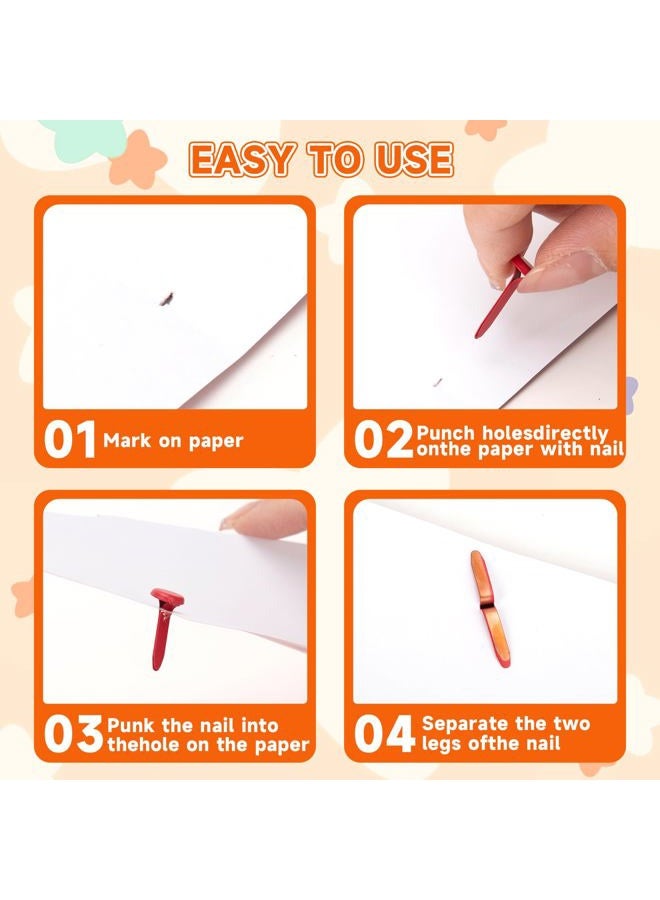 EASY TO USE

01 Mark on paper

02 Punch holesdirectly onthe paper with nail

03 Punk the nail into thehole on the paper

04 Separate the two legs ofthe nail