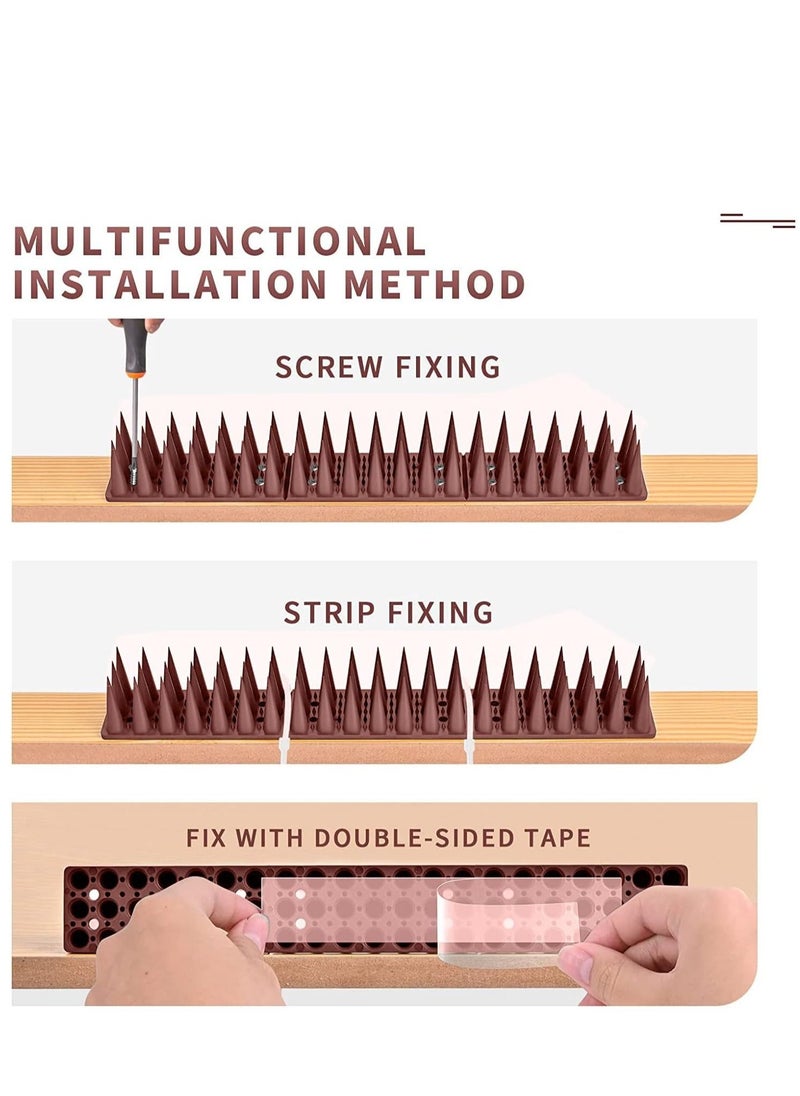 MULTIFUNCTIONAL INSTALLATION METHOD

SCREW FIXING

STRIP FIXING

FIX WITH DOUBLE-SIDED TAPE