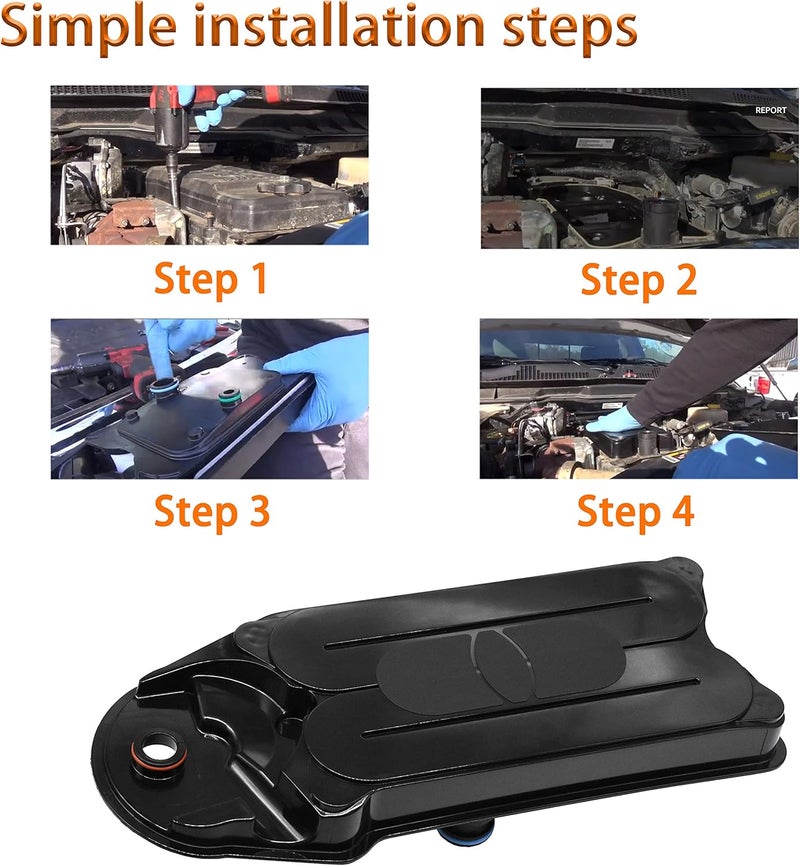 Simple installation steps

REPORT

Step 1

Step 2

Step 3

Step 4