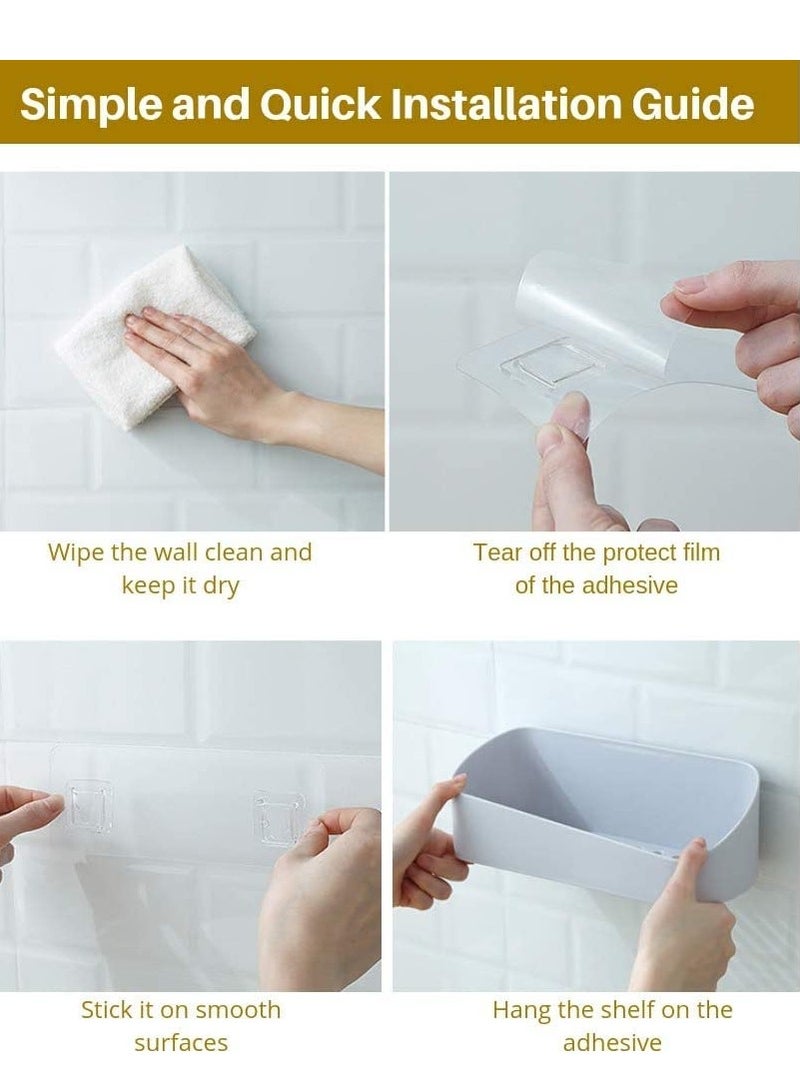 Simple and Quick Installation Guide

Wipe the wall clean and keep it dry

Tear off the protect film of the adhesive

Stick it on smooth surfaces

Hang the shelf on the adhesive