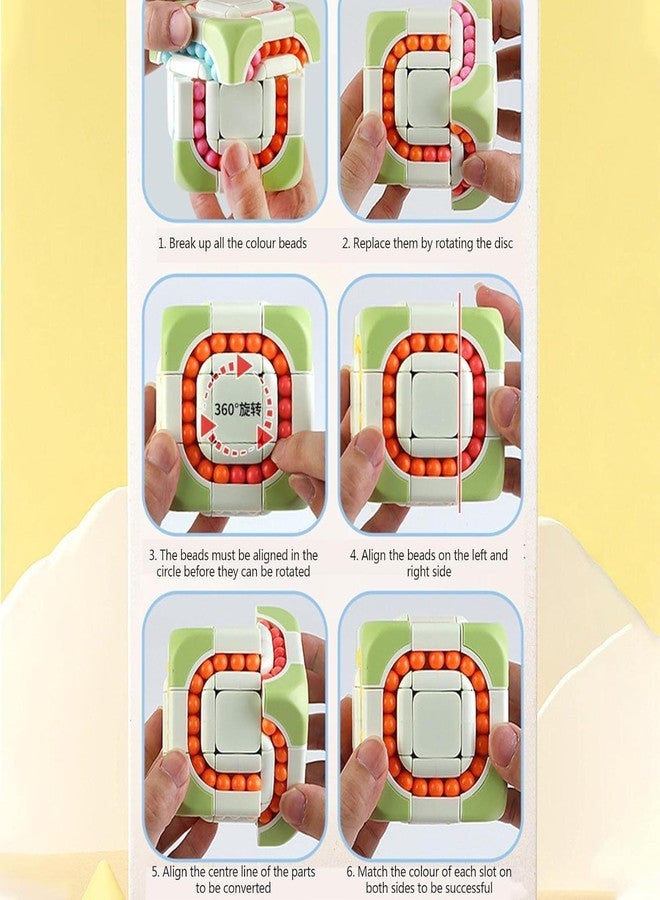 1. Break up all the colour beads

2. Replace them by rotating the disc

360°旋转

3. The beads must be aligned in the circle before they can be rotated

4. Align the beads on the left and right side

5. Align the centre line of the parts to be converted

6. Match the colour of each slot on both sides to be successful