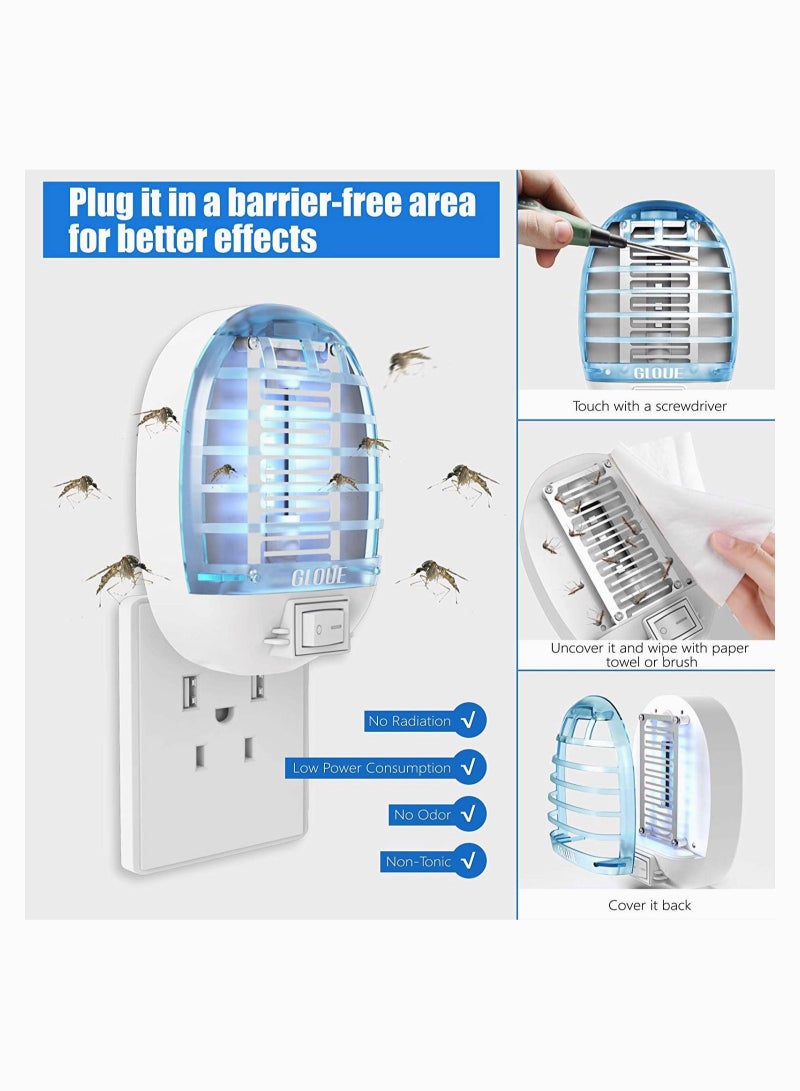 Plug it in a barrier-free area for better effects

GLOUE

No Radiation √

Low Power Consumption √

No Odor √

Non-Tonic √

GLOUE

Touch with a screwdriver

Uncover it and wipe with paper towel or brush

Cover it back