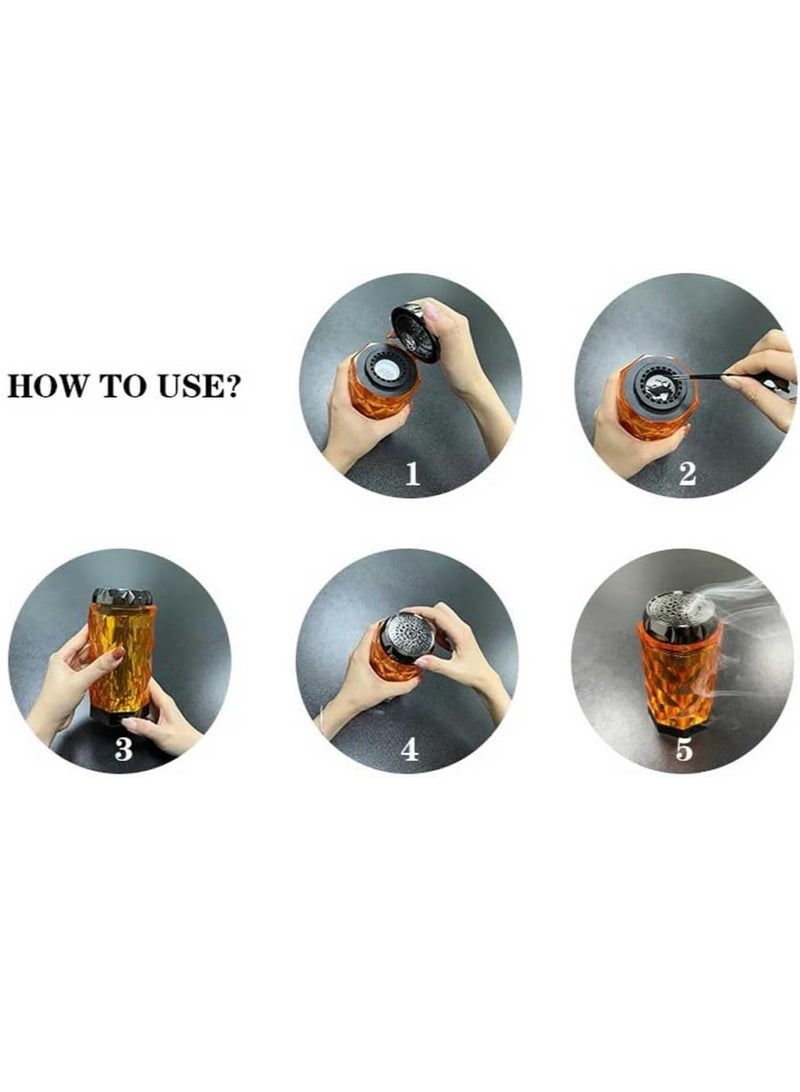 HOW TO USE?

1

2

3

4

5