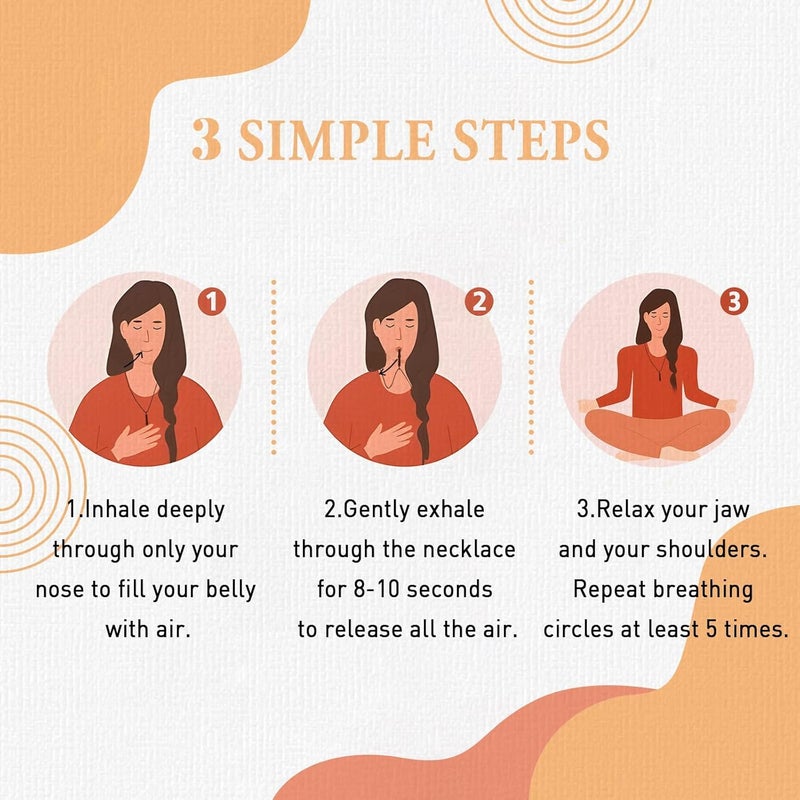 3 SIMPLE STEPS

1

2

3

1.Inhale deeply through only your nose to fill your belly with air.

2.Gently exhale through the necklace for 8-10 seconds to release all the air.

3.Relax your jaw and your shoulders. Repeat breathing circles at least 5 times.