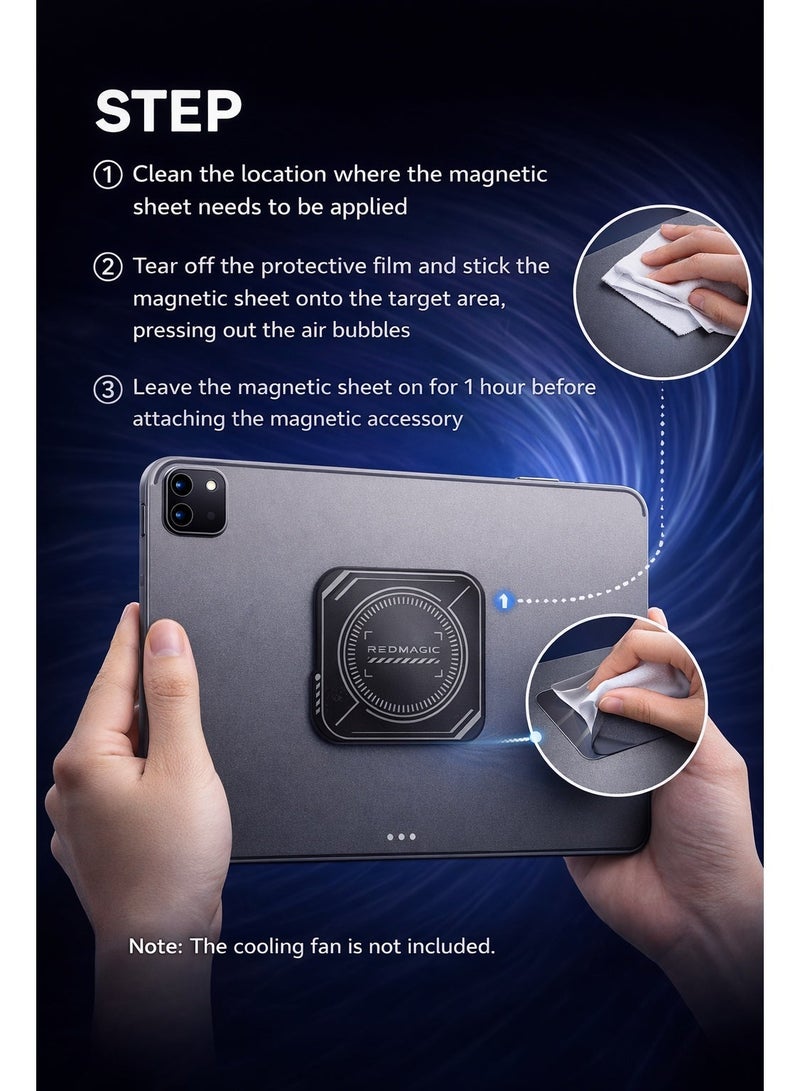 STEP

① Clean the location where the magnetic sheet needs to be applied

② Tear off the protective film and stick the magnetic sheet onto the target area, pressing out the air bubbles

③ Leave the magnetic sheet on for 1 hour before attaching the magnetic accessory

REDMAGIC

Note: The cooling fan is not included.