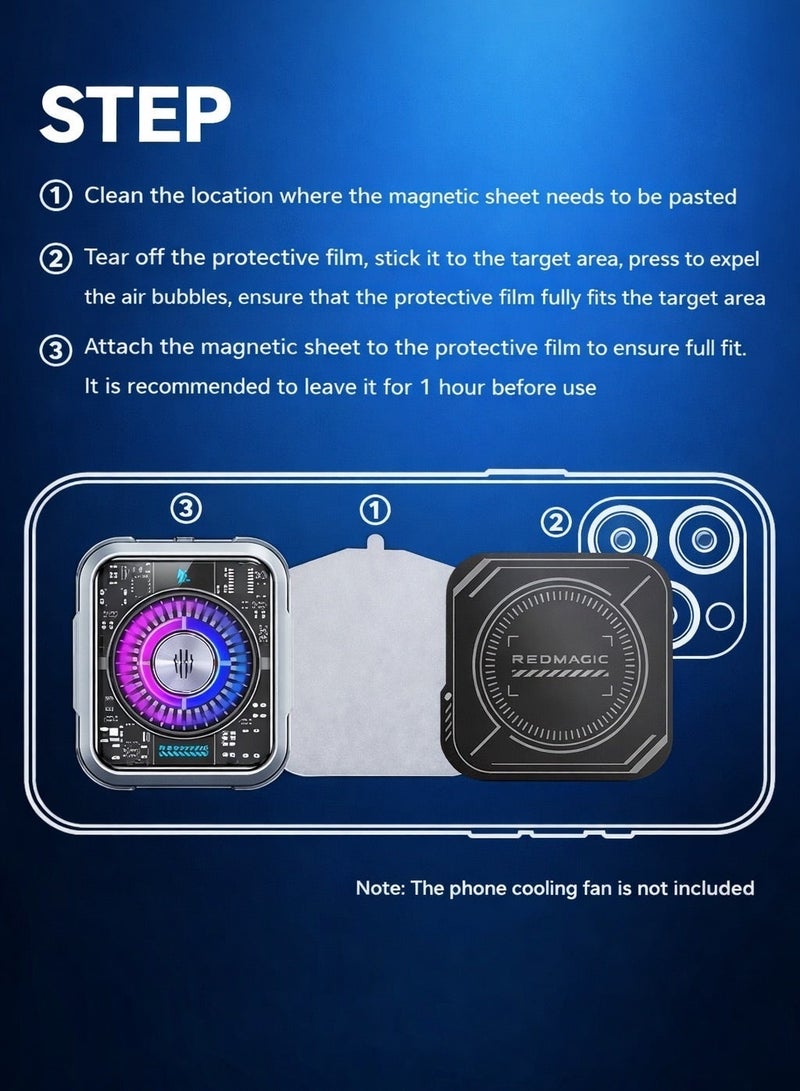 STEP

① Clean the location where the magnetic sheet needs to be pasted

② Tear off the protective film, stick it to the target area, press to expel the air bubbles, ensure that the protective film fully fits the target area

③ Attach the magnetic sheet to the protective film to ensure full fit. It is recommended to leave it for 1 hour before use

③

①

②

REDMAGIC

Note: The phone cooling fan is not included