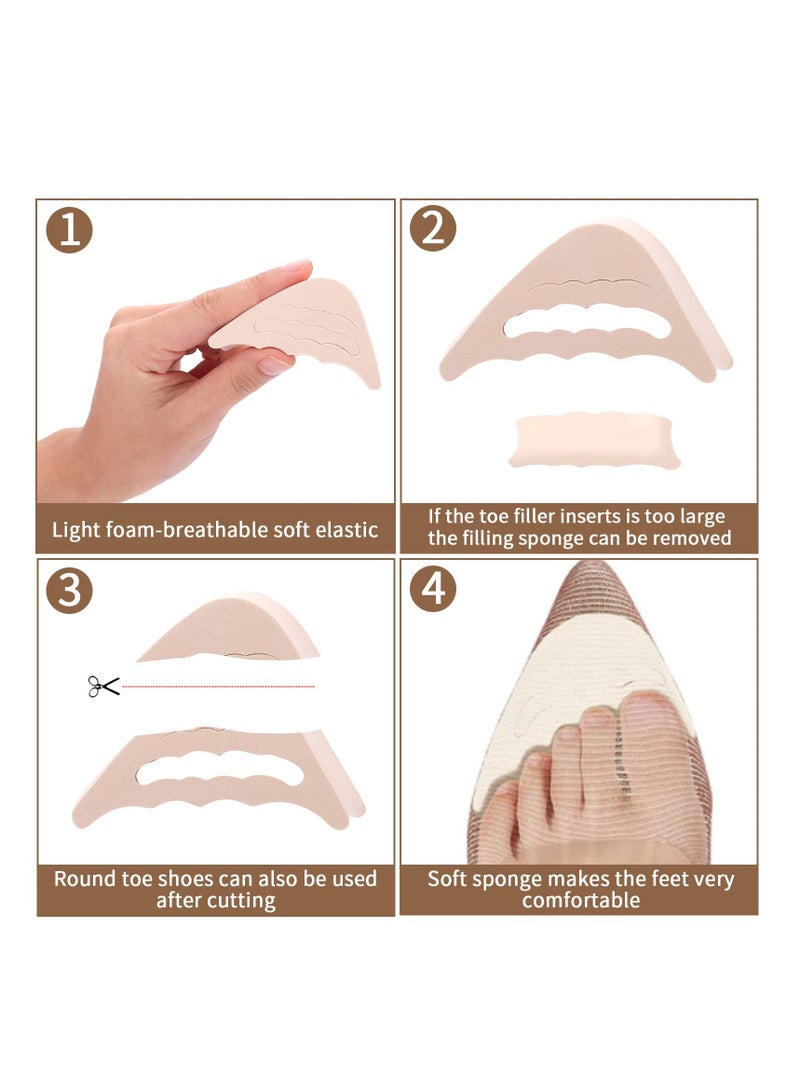 1

Light foam-breathable soft elastic

2

If the toe filler inserts is too large the filling sponge can be removed

3

Round toe shoes can also be used after cutting

4

Soft sponge makes the feet very comfortable