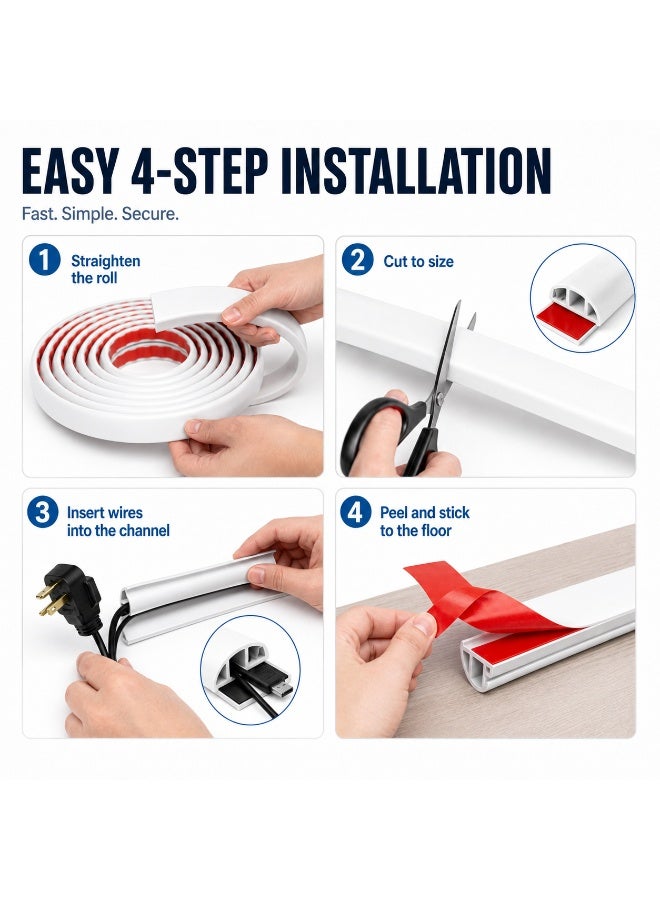 EASY 4-STEP INSTALLATION

Fast. Simple. Secure.

1 Straighten the roll

2 Cut to size

3 Insert wires into the channel

4 Peel and stick to the floor