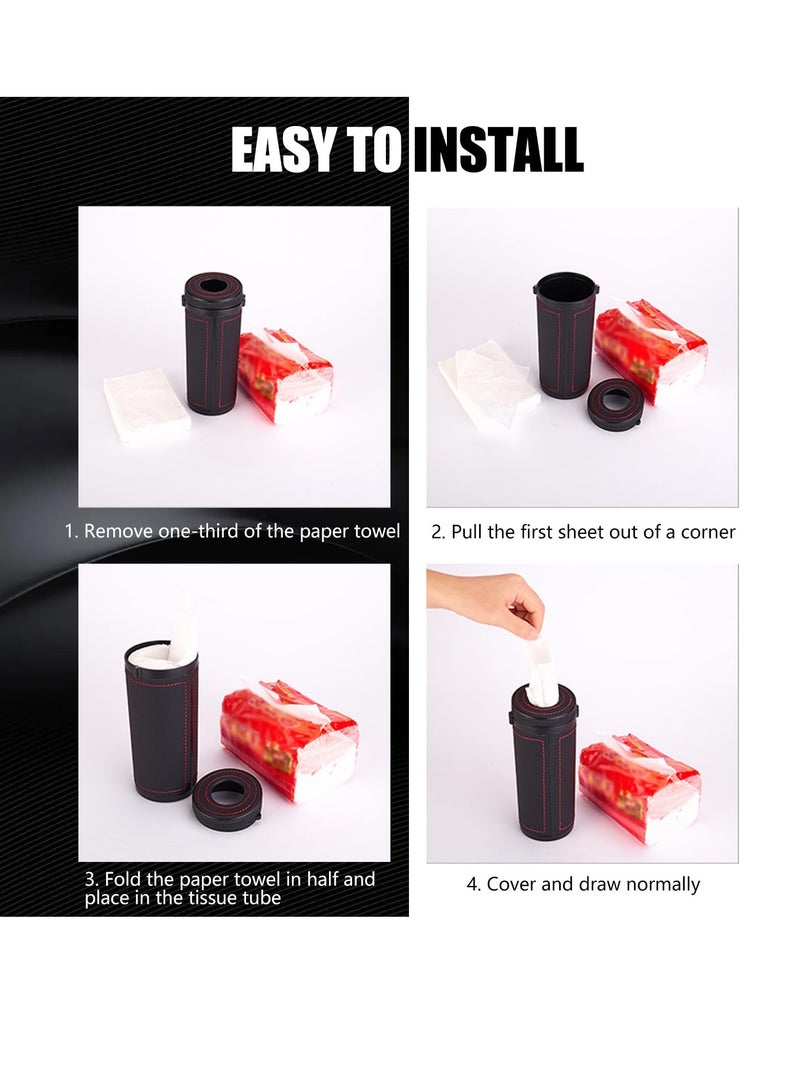 EASY TO INSTALL

1. Remove one-third of the paper towel

2. Pull the first sheet out of a corner

3. Fold the paper towel in half and place in the tissue tube

4. Cover and draw normally