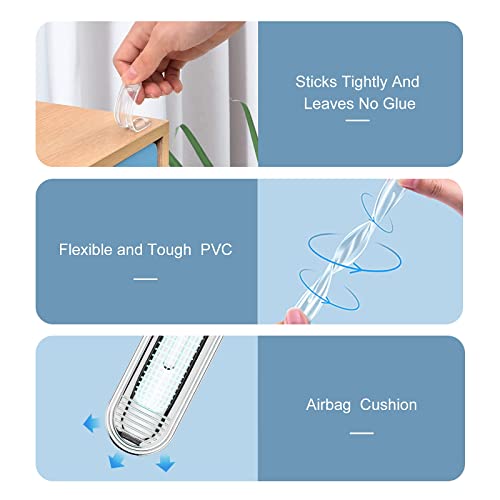 Sticks Tightly And Leaves No Glue

Flexible and Tough PVC

Airbag Cushion