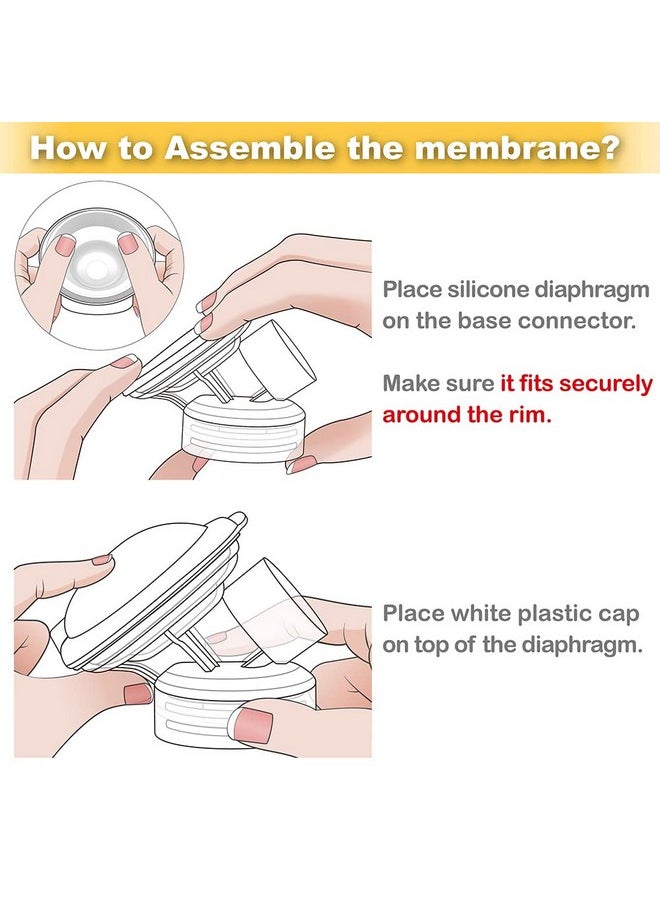 How to Assemble the membrane?

Place silicone diaphragm on the base connector.

Make sure it fits securely around the rim.

Place white plastic cap on top of the diaphragm.