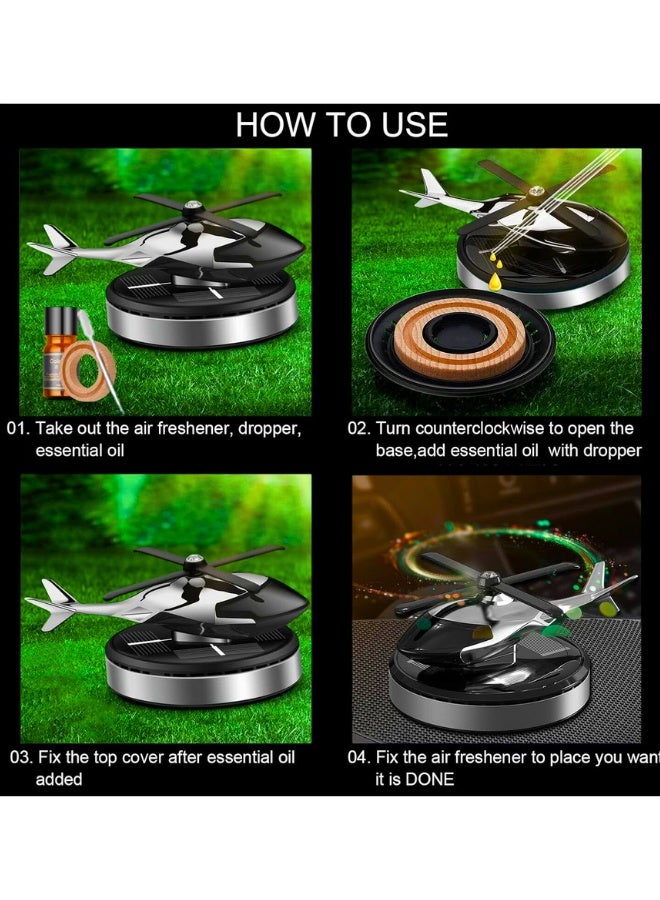 HOW TO USE

01. Take out the air freshener, dropper, essential oil

02. Turn counterclockwise to open the base,add essential oil with dropper

03. Fix the top cover after essential oil added

04. Fix the air freshener to place you want it is DONE