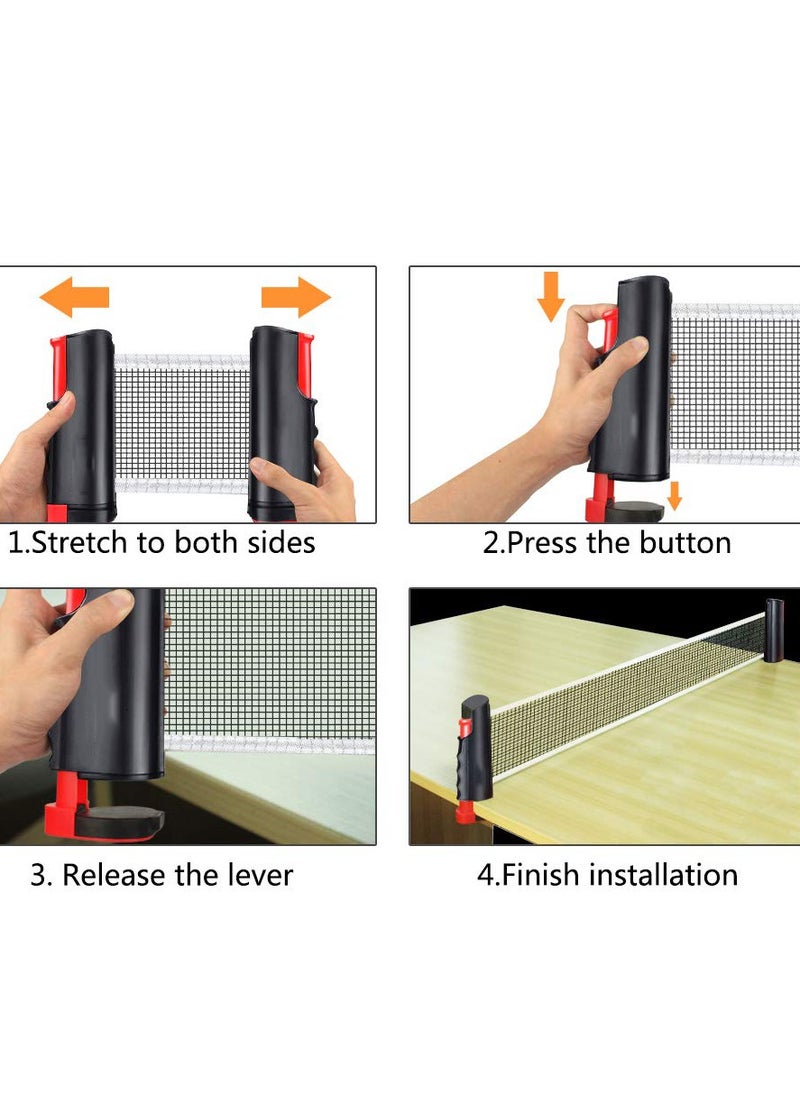 1.Stretch to both sides

2.Press the button

3. Release the lever

4.Finish installation